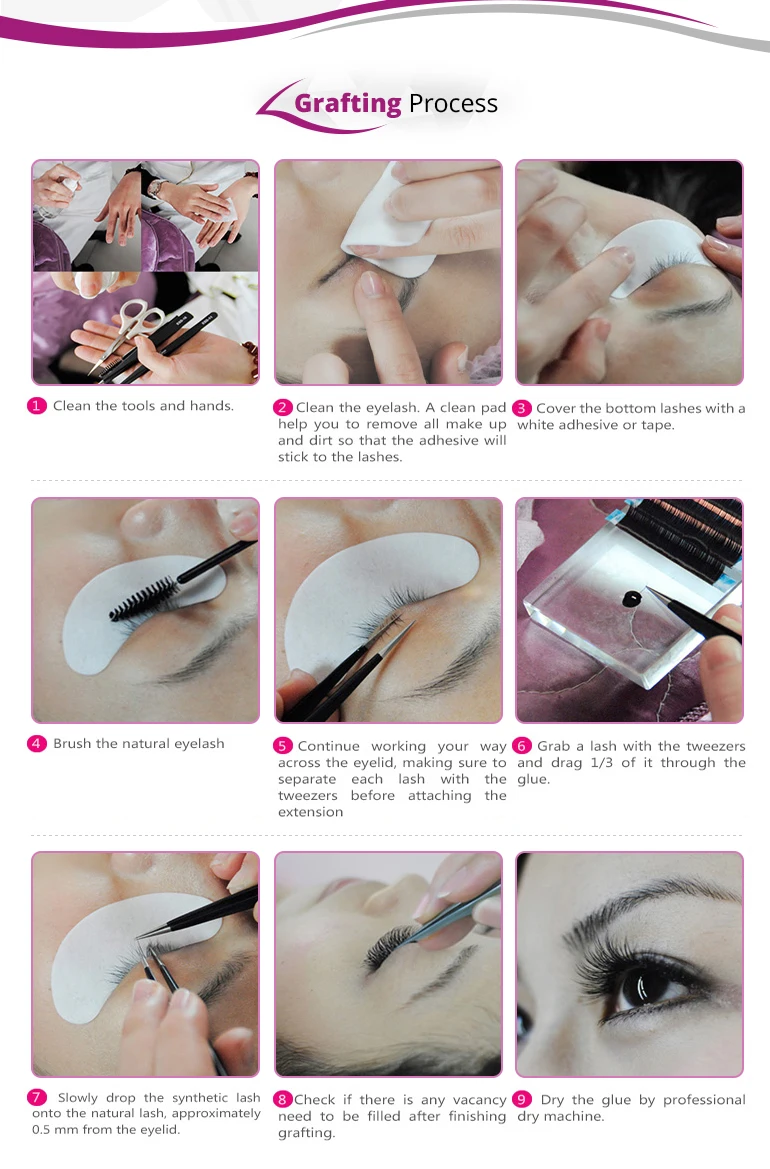 Grafting Process

1 Clean the tools and hands.

2 Clean the eyelash. A clean pad help you to remove all make up and dirt so that the adhesive will stick to the lashes.

3 Cover the bottom lashes with a white adhesive or tape.

4 Brush the natural eyelash

5 Continue working your way across the eyelid, making sure to separate each lash with the tweezers before attaching the extension

6 Grab a lash with the tweezers and drag 1/3 of it through the glue.

7 Slowly drop the synthetic lash onto the natural lash, approximately 0.5 mm from the eyelid.

8 Check if there is any vacancy need to be filled after finishing grafting.

9 Dry the glue by professional dry machine.