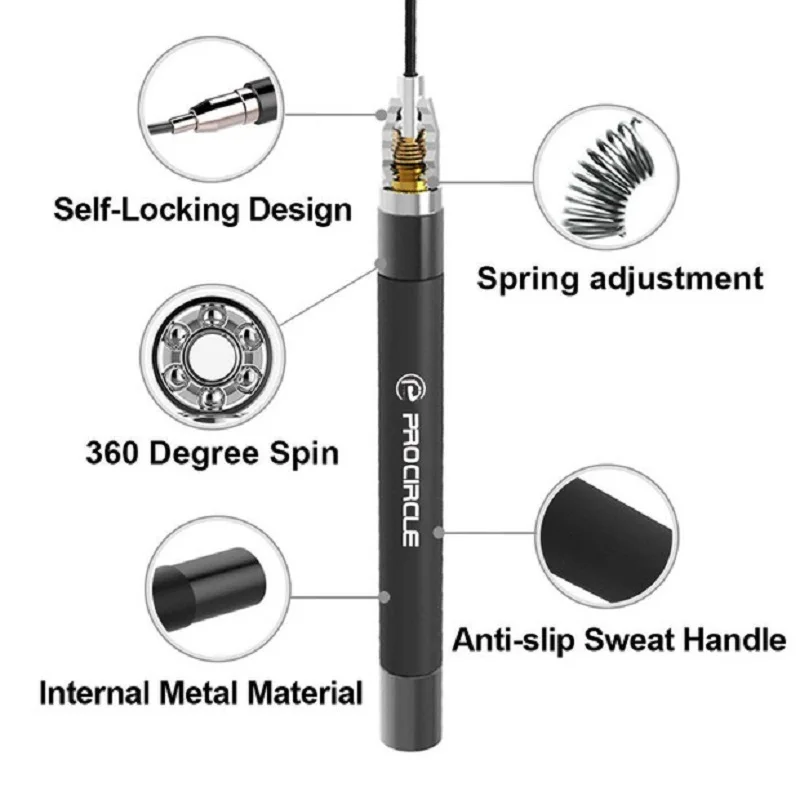 Self-Locking Design

Spring adjustment

360 Degree Spin

PROCIRCLE

Anti-slip Sweat Handle

Internal Metal Material