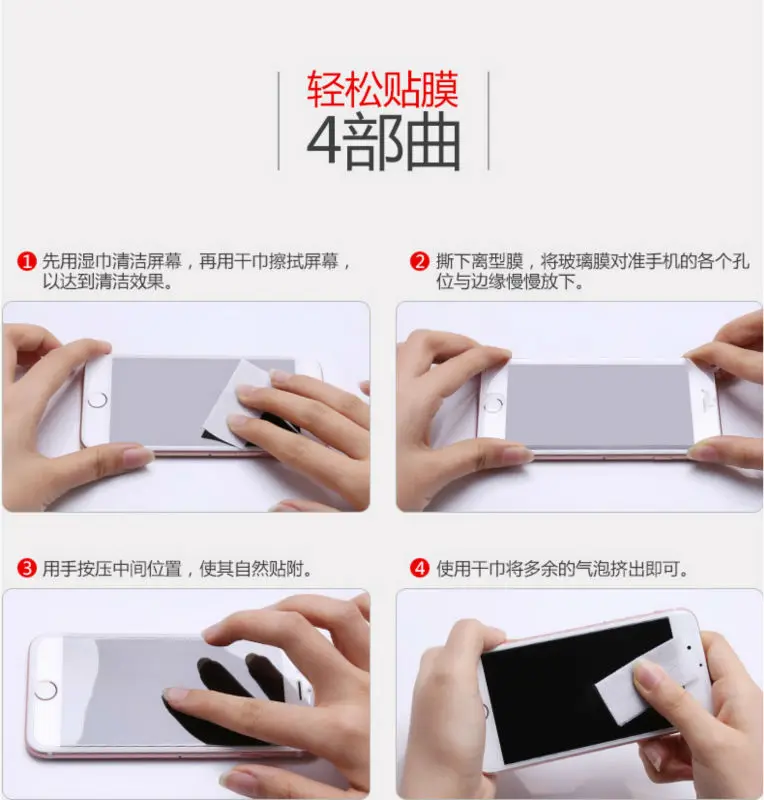 轻松贴膜
4部曲

1 先用湿巾清洁屏幕，再用干巾擦拭屏幕，以达到清洁效果。

2 撕下离型膜，将玻璃膜对准手机的各个孔位与边缘慢慢放下。

3 用手按压中间位置，使其自然贴附。

4 使用干巾将多余的气泡挤出即可。