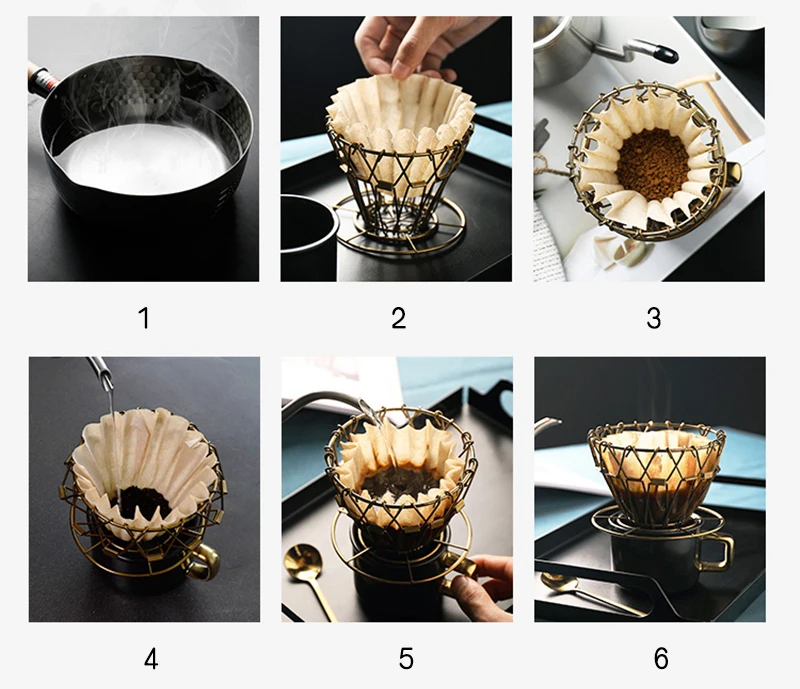 1

2

3

4

5

6