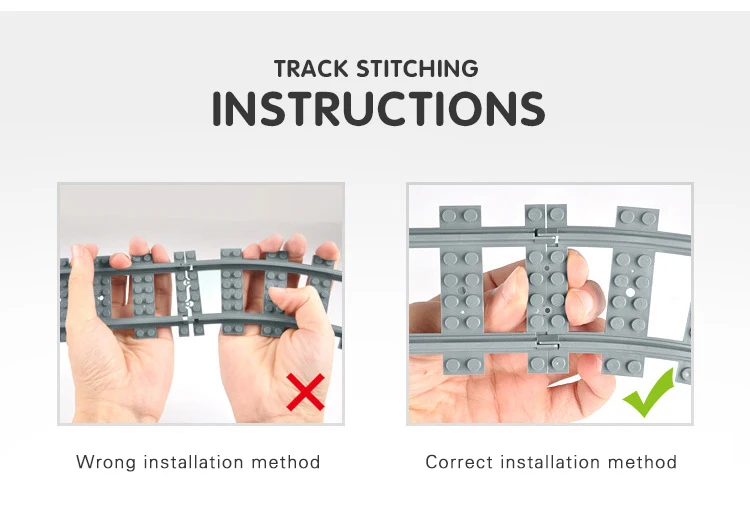 TRACK STITCHING
INSTRUCTIONS

Wrong installation method

Correct installation method