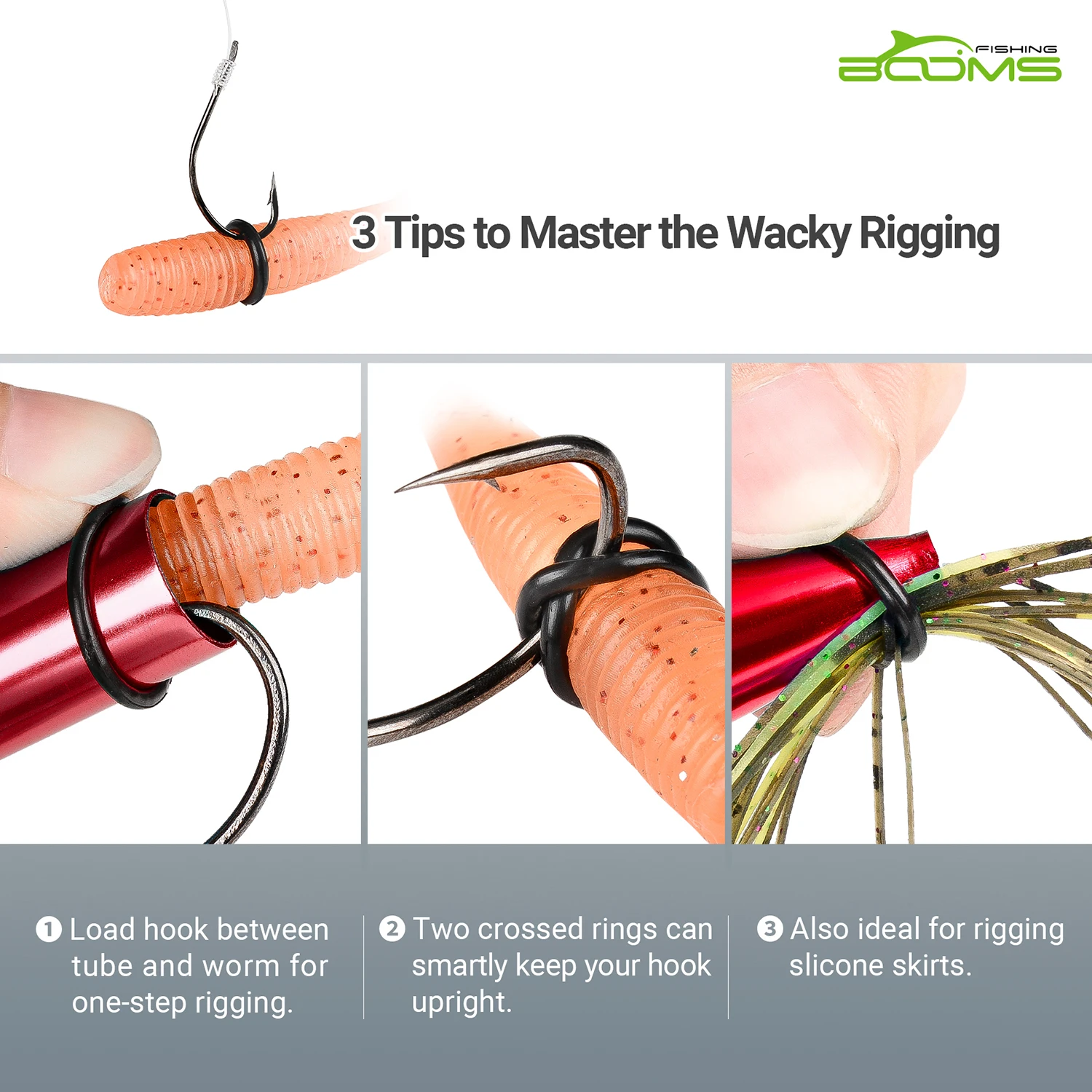 BOOMS FISHING

3 Tips to Master the Wacky Rigging

❶ Load hook between tube and worm for one-step rigging.

❷ Two crossed rings can smartly keep your hook upright.

❸ Also ideal for rigging slicone skirts.