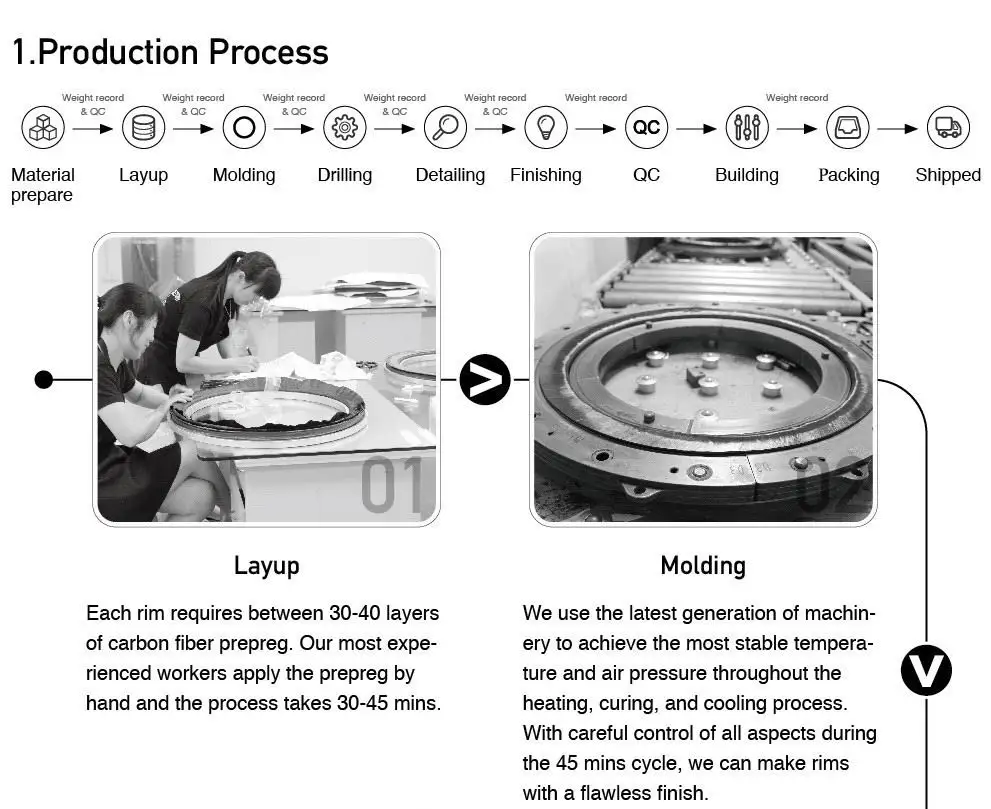 1.Production Process

Weight record & QC Weight record & QC Weight record & QC Weight record & QC Weight record & QC Weight record Weight record

QC

Material prepare Layup Molding Drilling Detailing Finishing QC Building Packing Shipped

01

02

Layup

Each rim requires between 30-40 layers of carbon fiber prepreg. Our most experienced workers apply the prepreg by hand and the process takes 30-45 mins.

Molding

We use the latest generation of machinery to achieve the most stable temperature and air pressure throughout the heating, curing, and cooling process. With careful control of all aspects during the 45 mins cycle, we can make rims with a flawless finish.