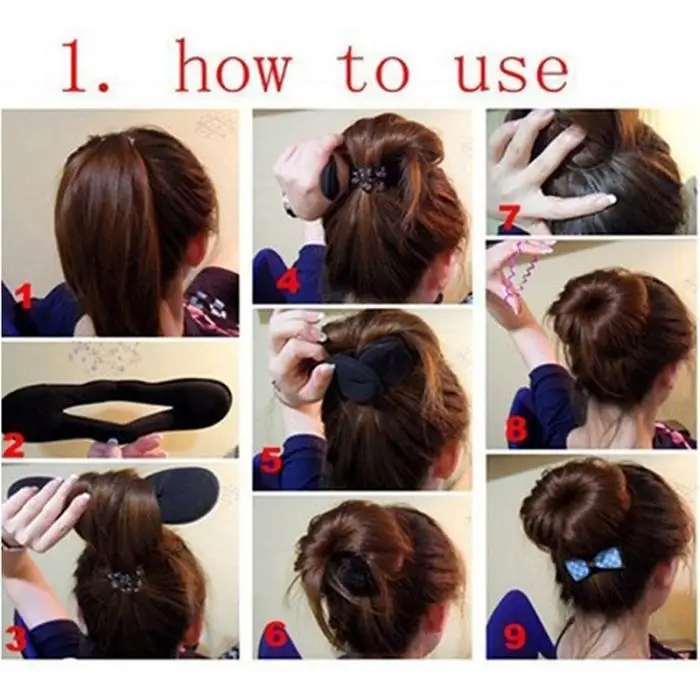 1. how to use

1

2

3

4

5

6

7

8

9