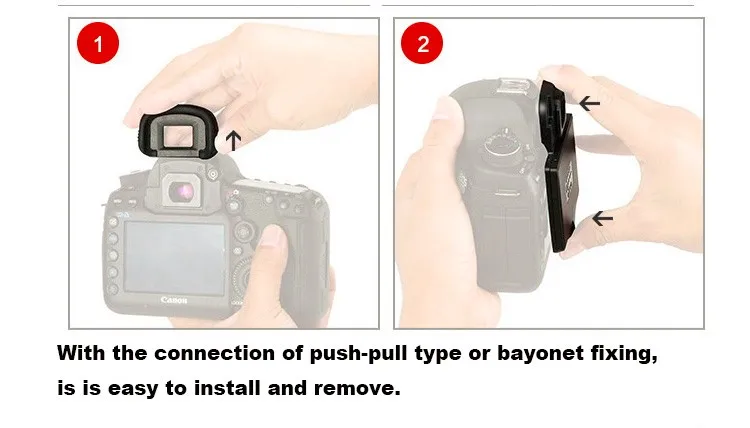 1

Canon

2

With the connection of push-pull type or bayonet fixing, is is easy to install and remove.