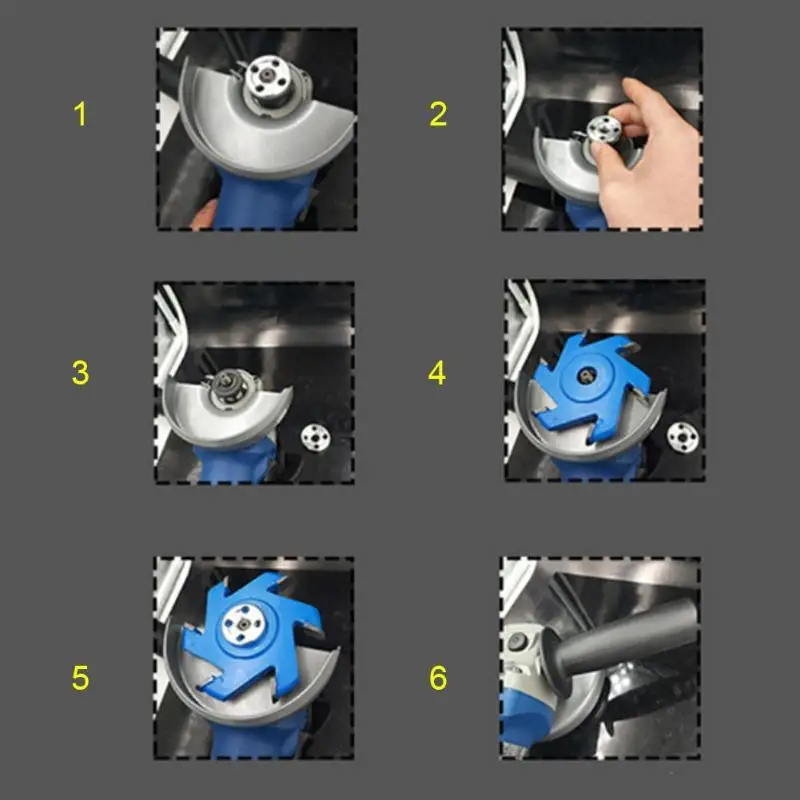 1

2

3

4

5

6