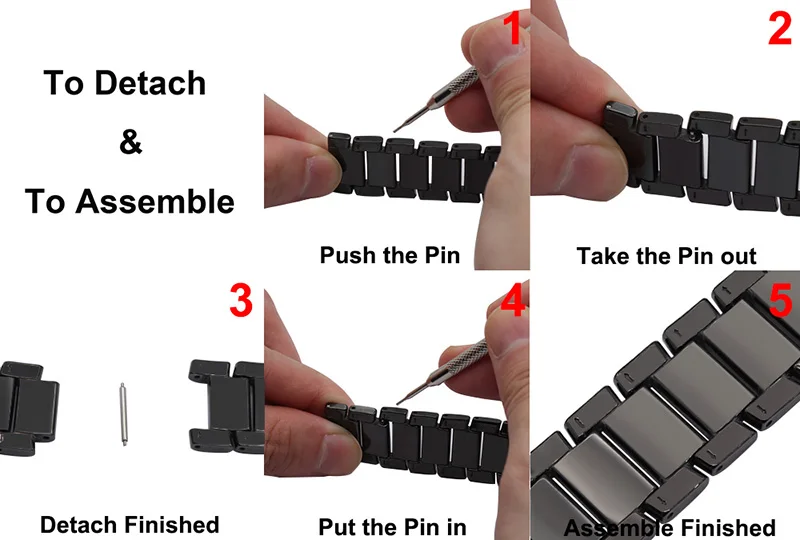 To Detach
&
To Assemble

1
Push the Pin

2
Take the Pin out

3
Detach Finished

4
Put the Pin in

5
Assemble Finished