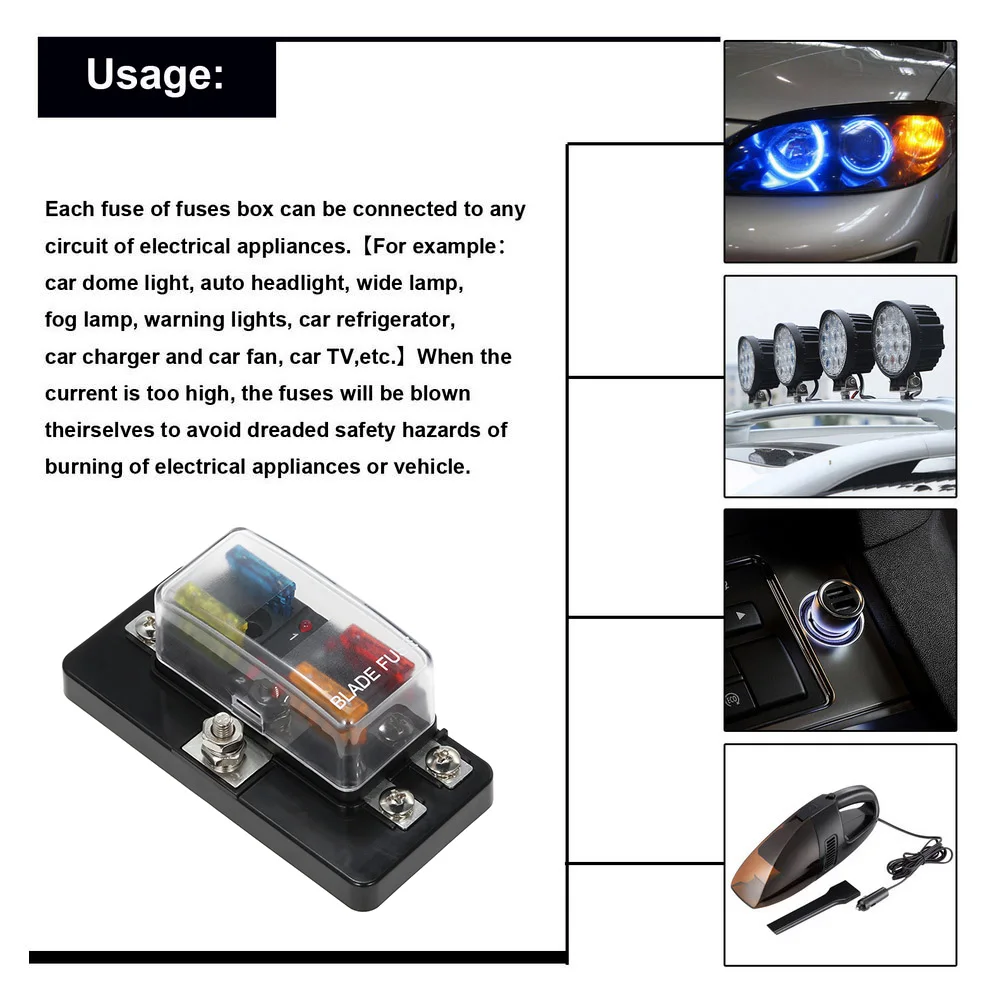 Usage:

Each fuse of fuses box can be connected to any circuit of electrical appliances.【For example: car dome light, auto headlight, wide lamp, fog lamp, warning lights, car refrigerator, car charger and car fan, car TV,etc.】When the current is too high, the fuses will be blown theirselves to avoid dreaded safety hazards of burning of electrical appliances or vehicle.

BLADE FU