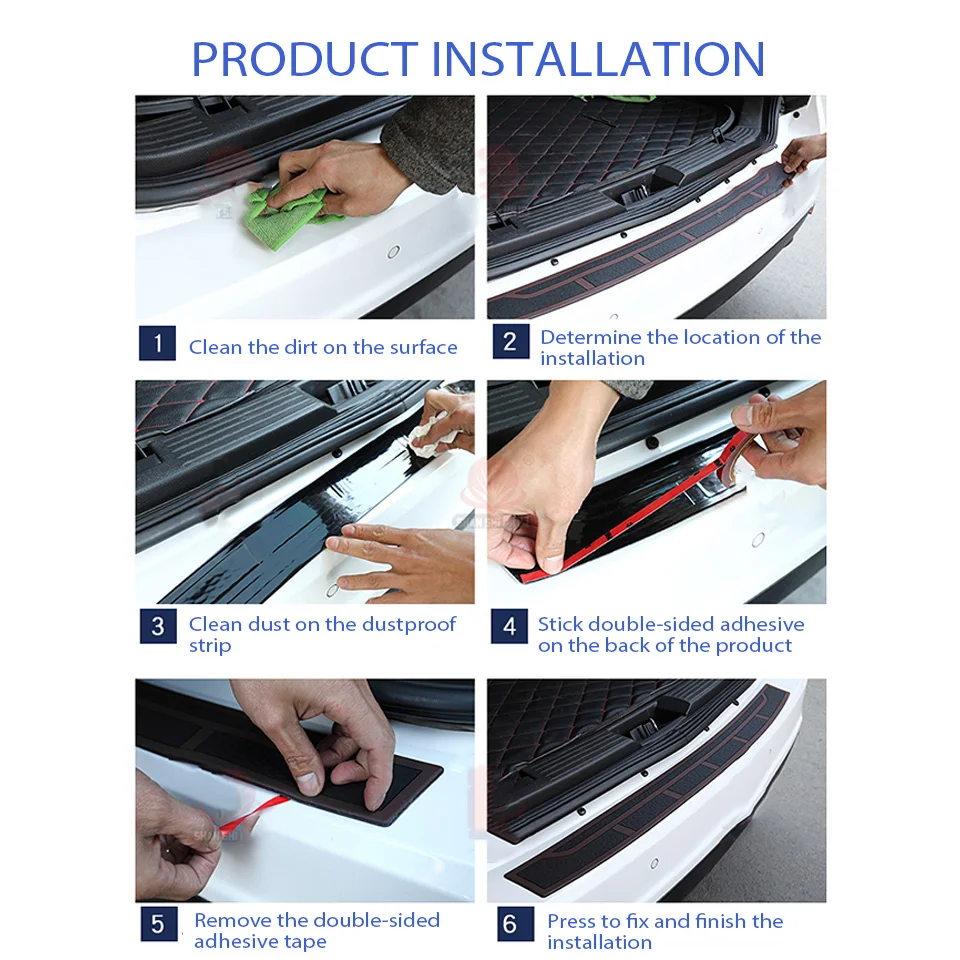 PRODUCT INSTALLATION

1 Clean the dirt on the surface

2 Determine the location of the installation

3 Clean dust on the dustproof strip

4 Stick double-sided adhesive on the back of the product

5 Remove the double-sided adhesive tape

6 Press to fix and finish the installation