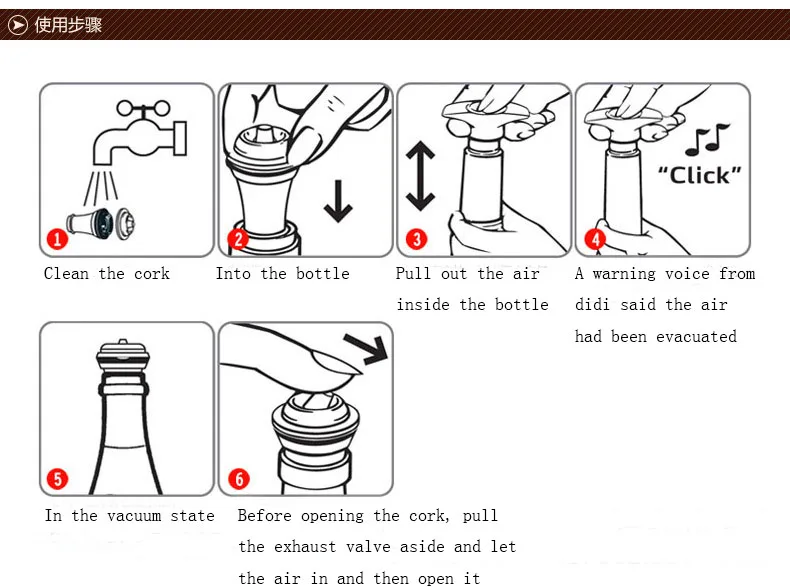 使用步骤

1
Clean the cork

2
Into the bottle

3
Pull out the air inside the bottle

"Click"
4
A warning voice from didi said the air had been evacuated

5
In the vacuum state

6
Before opening the cork, pull the exhaust valve aside and let the air in and then open it