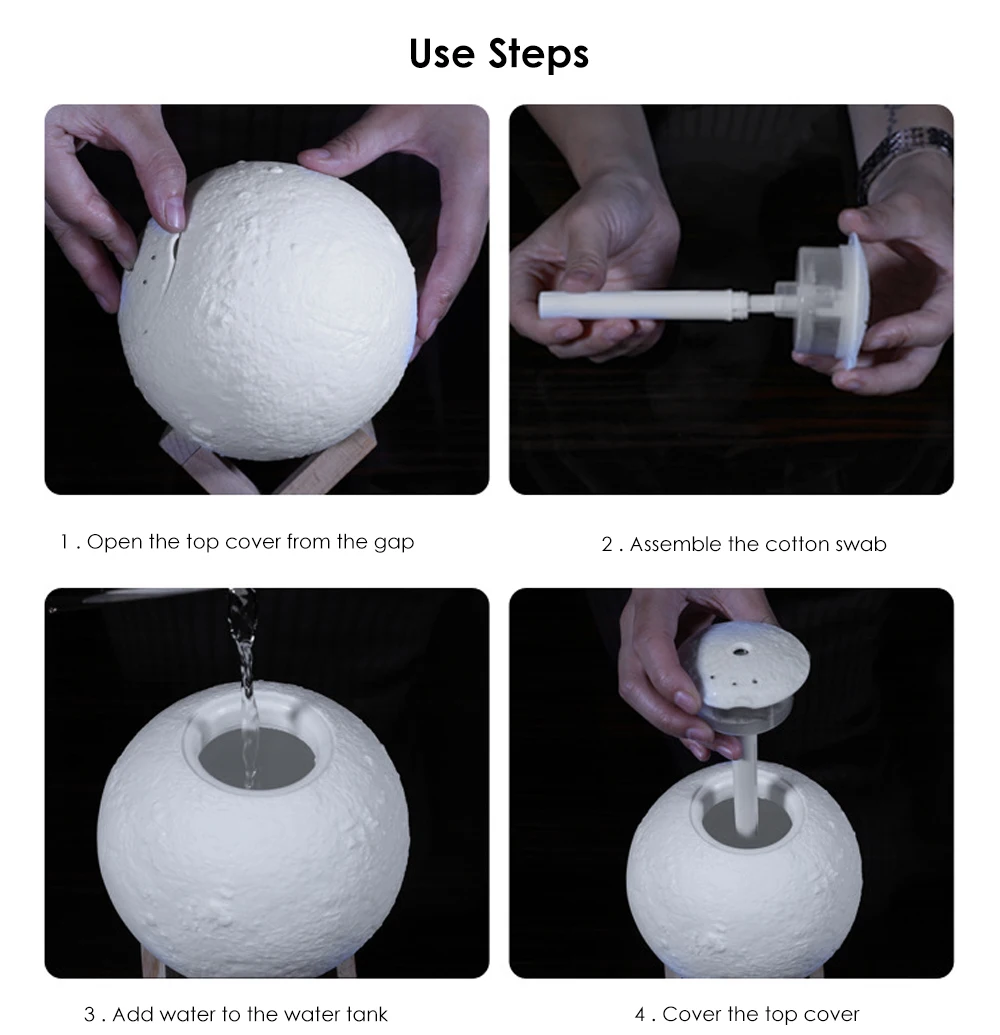 Use Steps

1 . Open the top cover from the gap

2 . Assemble the cotton swab

3 . Add water to the water tank

4 . Cover the top cover