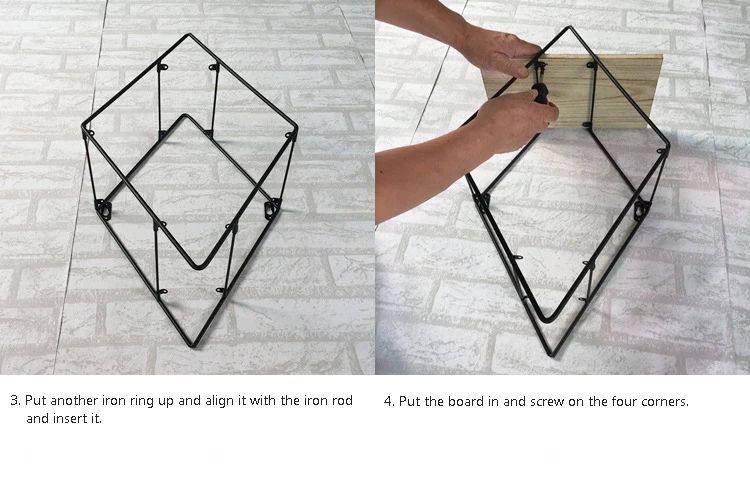 3. Put another iron ring up and align it with the iron rod and insert it.

4. Put the board in and screw on the four corners.