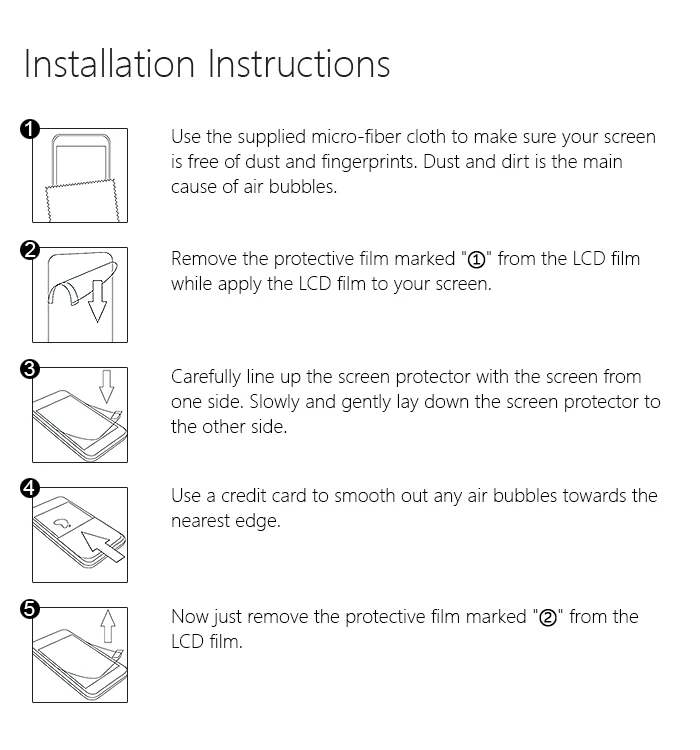 Installation Instructions

❶ Use the supplied micro-fiber cloth to make sure your screen is free of dust and fingerprints. Dust and dirt is the main cause of air bubbles.

❷ Remove the protective film marked "①" from the LCD film while apply the LCD film to your screen.

❸ Carefully line up the screen protector with the screen from one side. Slowly and gently lay down the screen protector to the other side.

❹ Use a credit card to smooth out any air bubbles towards the nearest edge.

❺ Now just remove the protective film marked "②" from the LCD film.