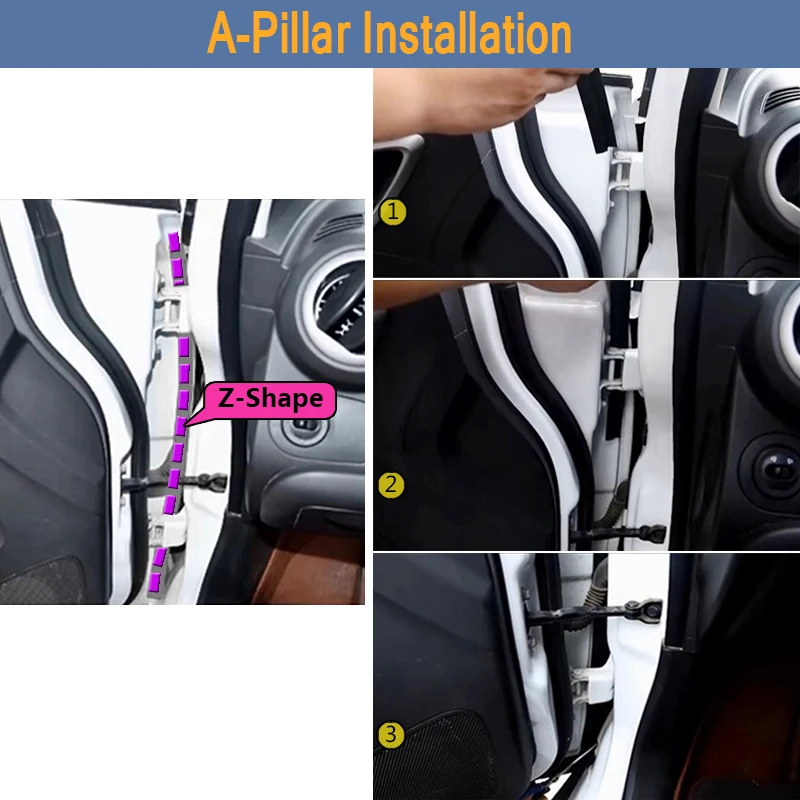 A-Pillar Installation

Z-Shape

1

2

3