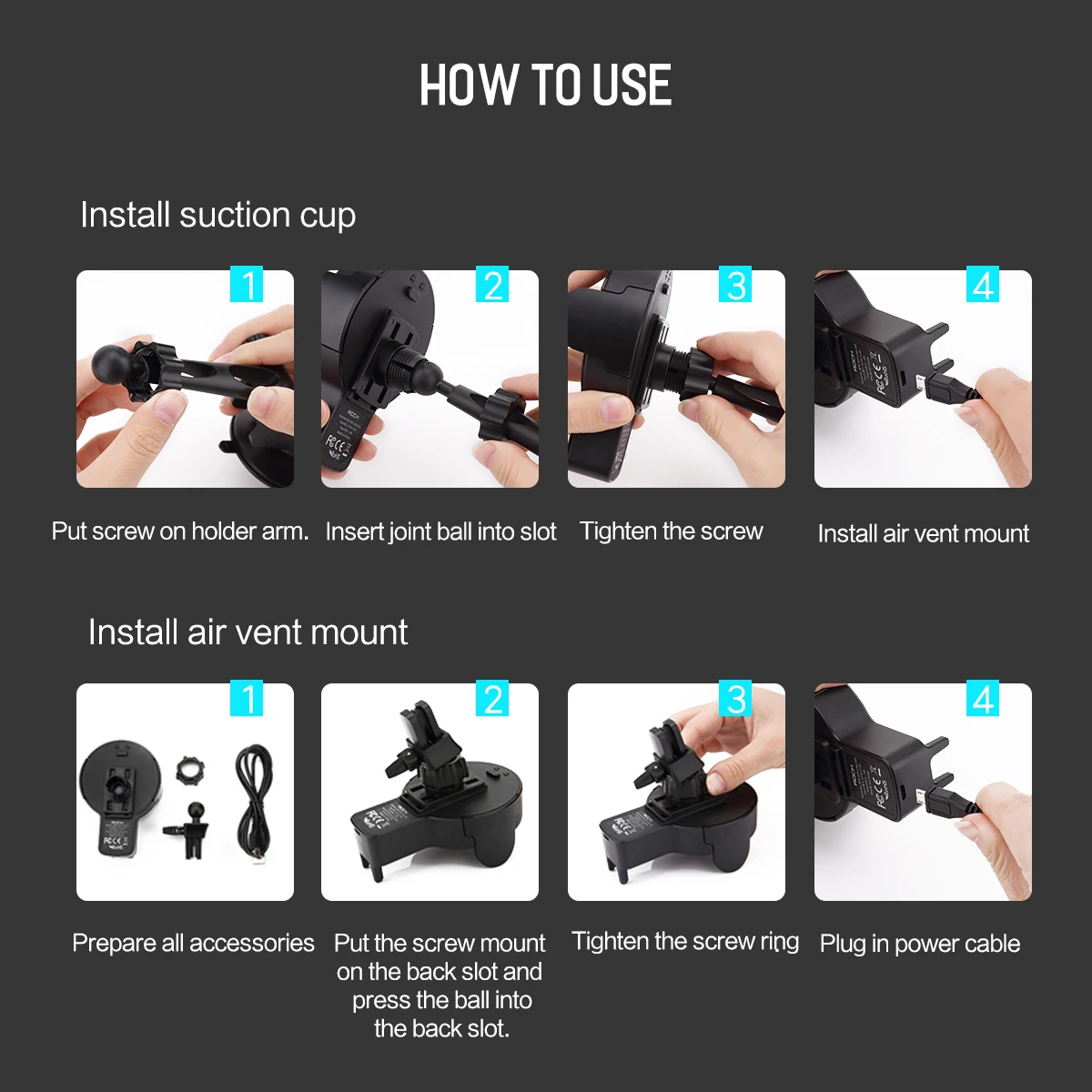 HOW TO USE

Install suction cup

1
Put screw on holder arm.

2
Insert joint ball into slot

3
Tighten the screw

4
Install air vent mount

Install air vent mount

1
Prepare all accessories

2
Put the screw mount on the back slot and press the ball into the back slot.

3
Tighten the screw ring

4
Plug in power cable