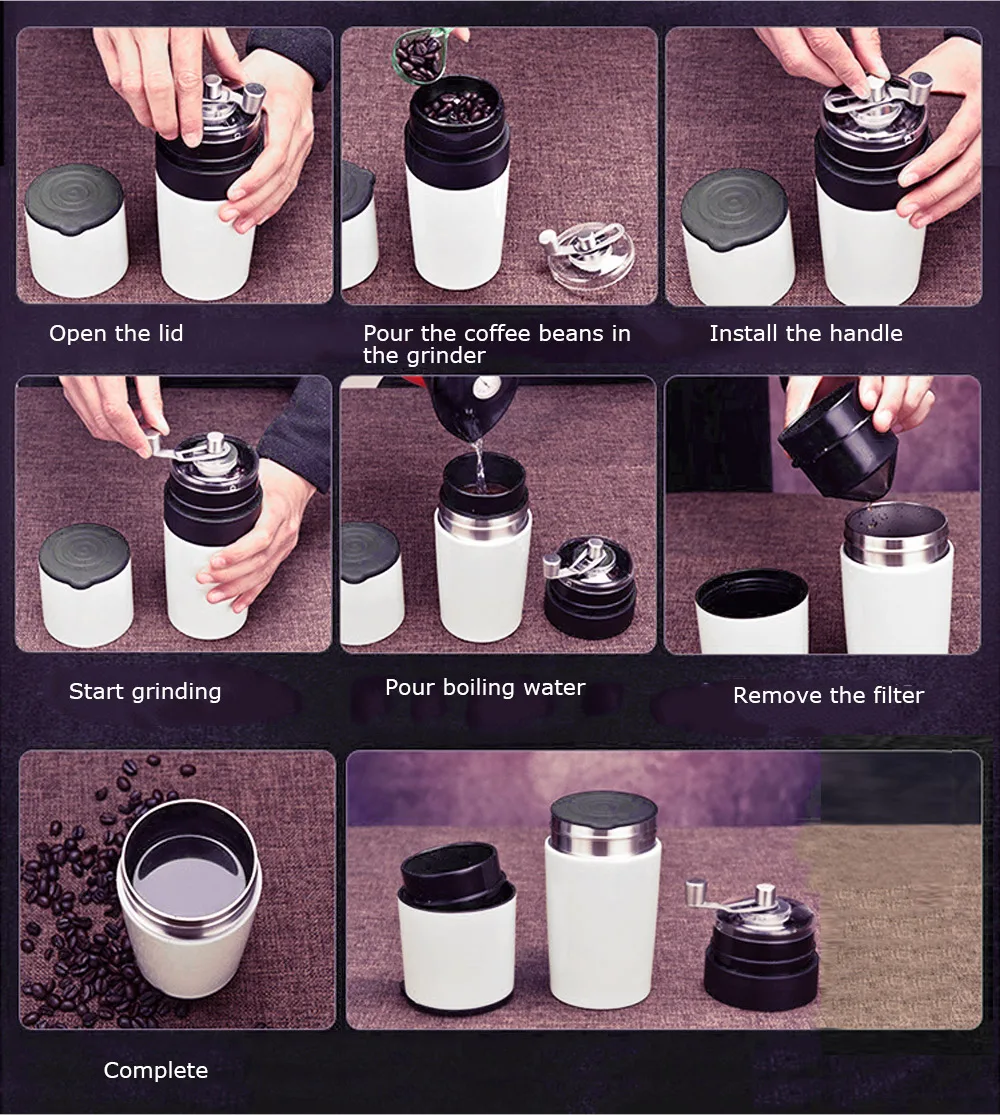 Open the lid

Pour the coffee beans in the grinder

Install the handle

Start grinding

Pour boiling water

Remove the filter

Complete