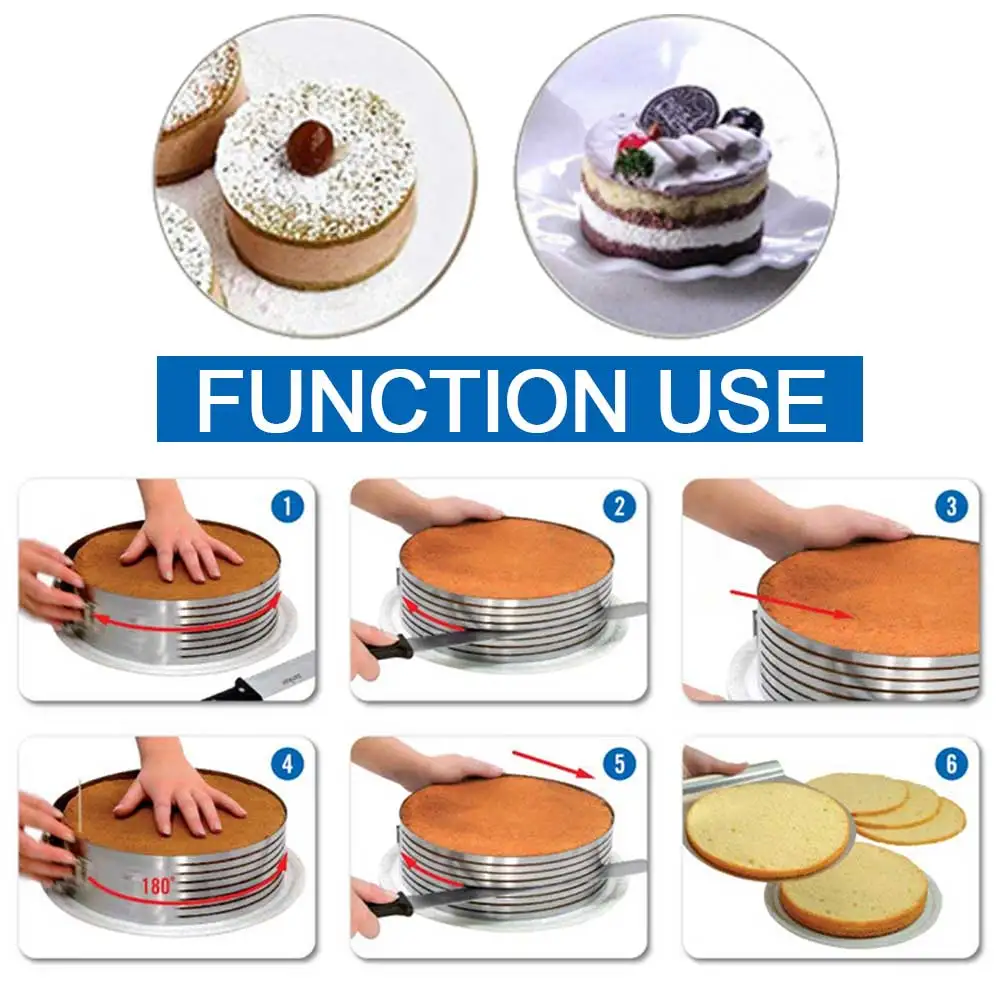 FUNCTION USE

1

2

3

4

180°

5

6