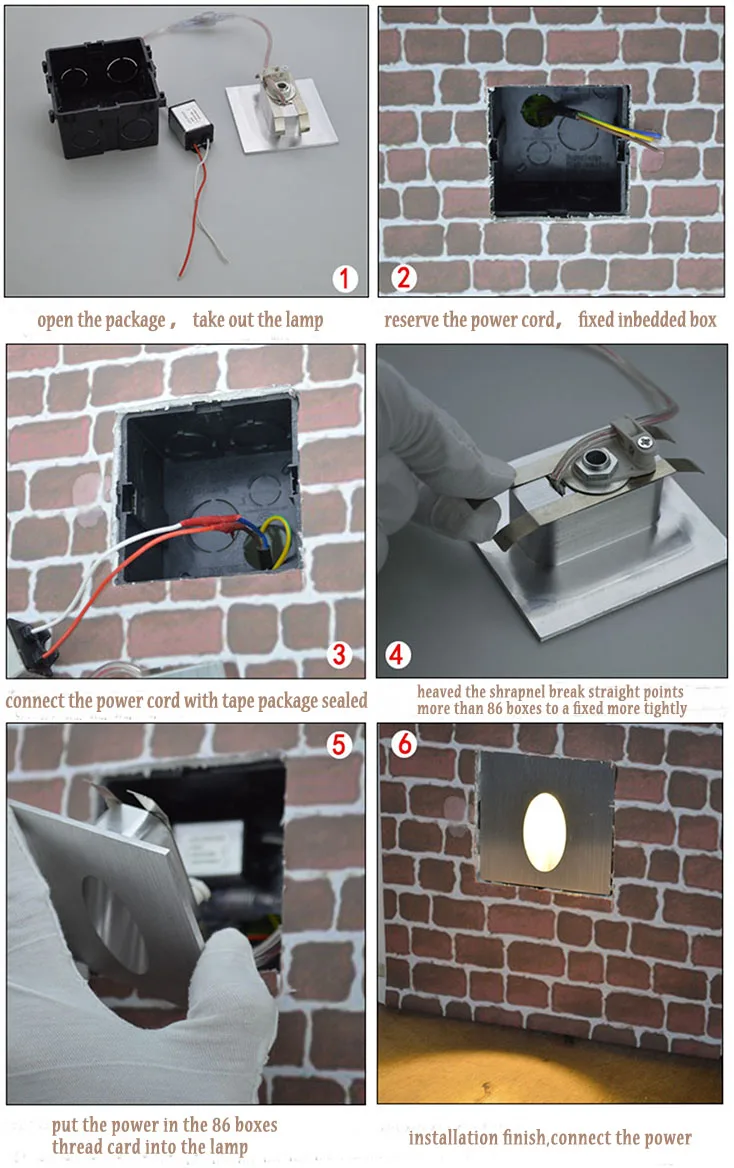 1

open the package， take out the lamp

2

reserve the power cord， fixed inbedded box

3

connect the power cord with tape package sealed

4

heaved the shrapnel break straight points more than 86 boxes to a fixed more tightly

5

put the power in the 86 boxes thread card into the lamp

6

installation finish,connect the power