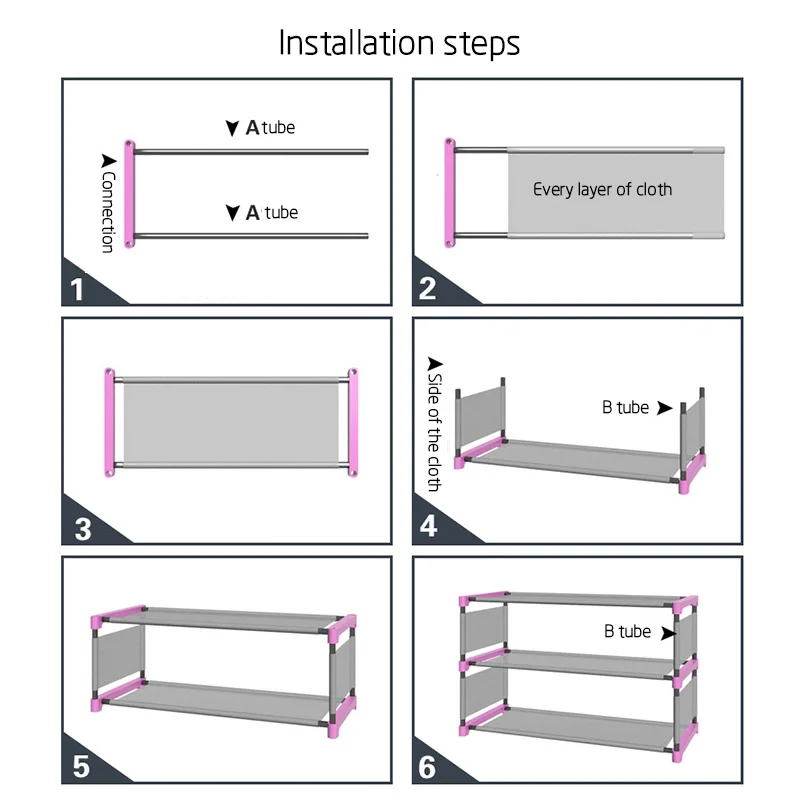 Installation steps

A tube

Connection

A tube

1

Every layer of cloth

2

3

Side of the cloth

B tube

4

5

B tube

6