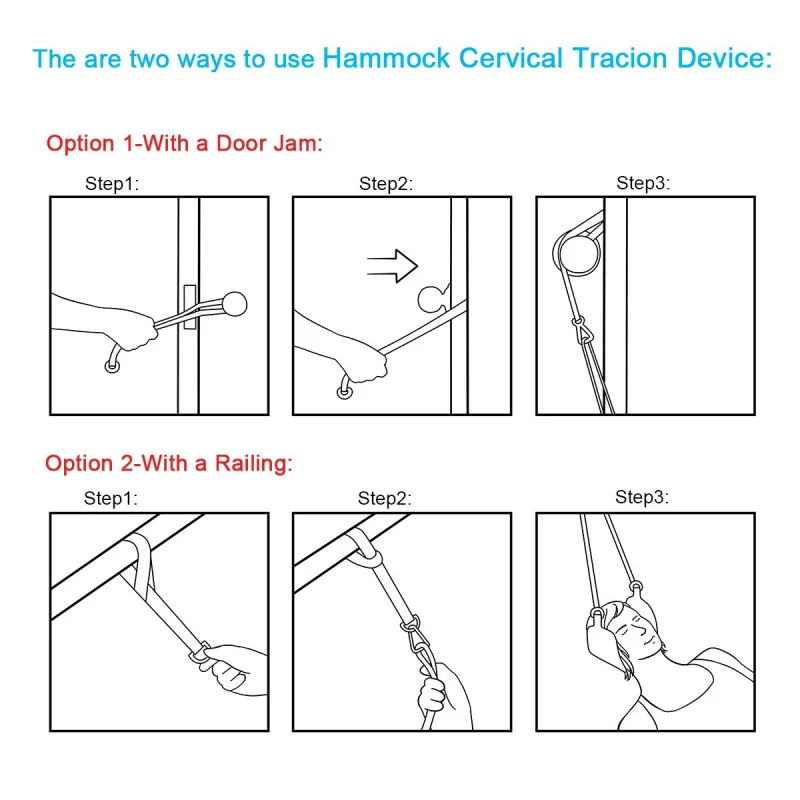 The are two ways to use Hammock Cervical Tracion Device:

Option 1-With a Door Jam:

Step1:

Step2:

Step3:

Option 2-With a Railing:

Step1:

Step2:

Step3: