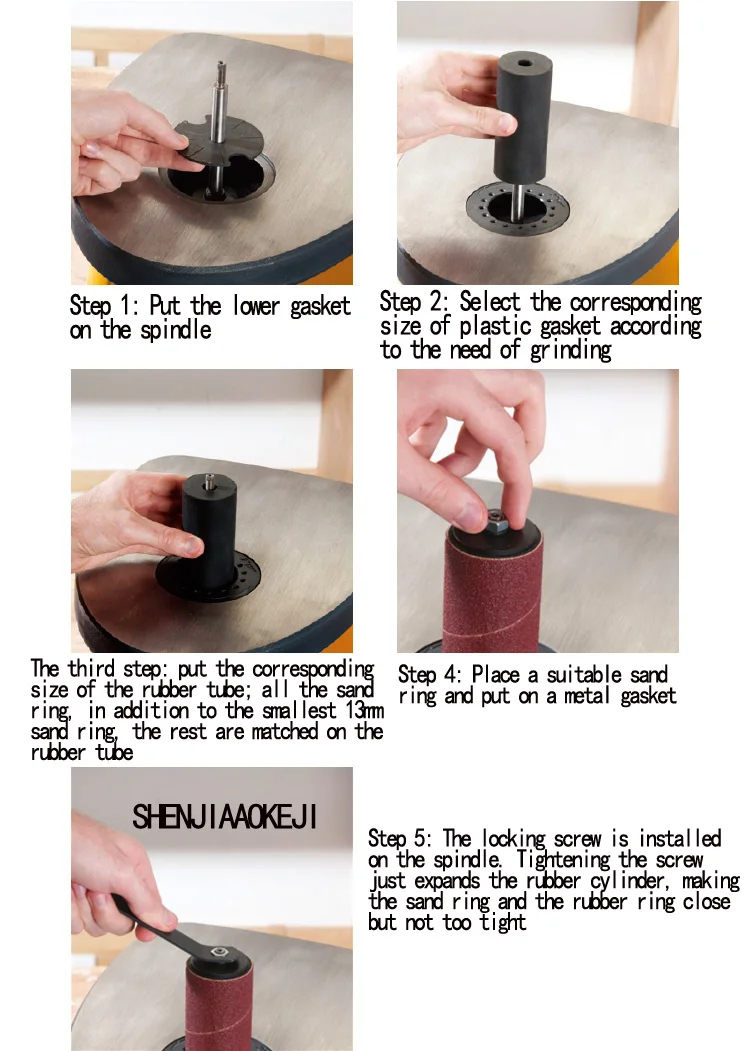 Step 1: Put the lower gasket on the spindle

Step 2: Select the corresponding size of plastic gasket according to the need of grinding

The third step: put the corresponding size of the rubber tube; all the sand ring, in addition to the smallest 13mm sand ring, the rest are matched on the rubber tube

Step 4: Place a suitable sand ring and put on a metal gasket

SHENJIAAOKEJI

Step 5: The locking screw is installed on the spindle. Tightening the screw just expands the rubber cylinder, making the sand ring and the rubber ring close but not too tight