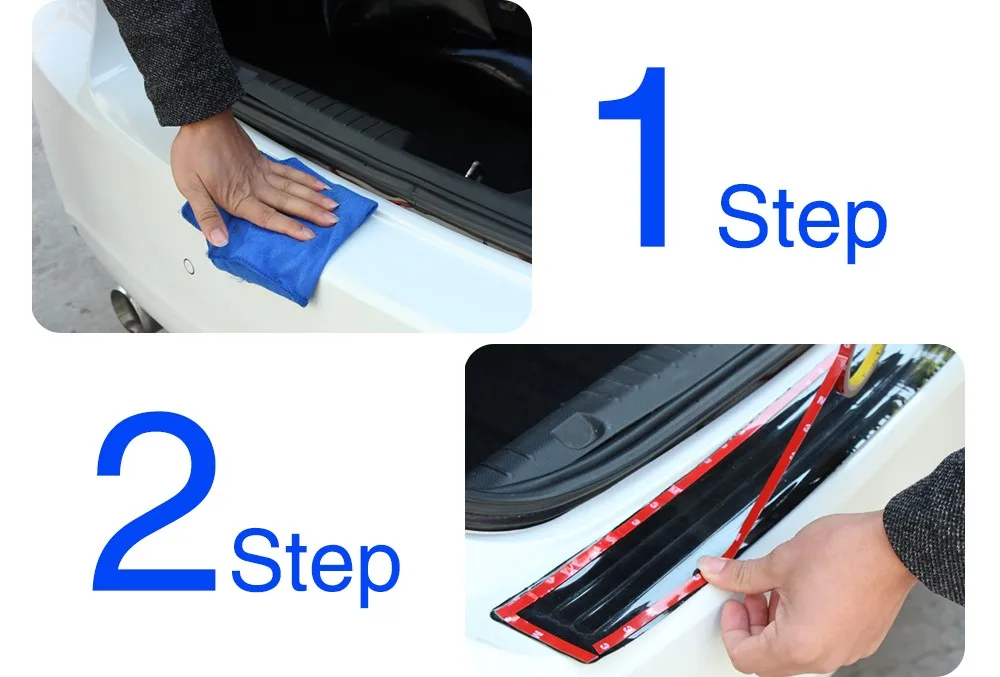 1 Step

2 Step