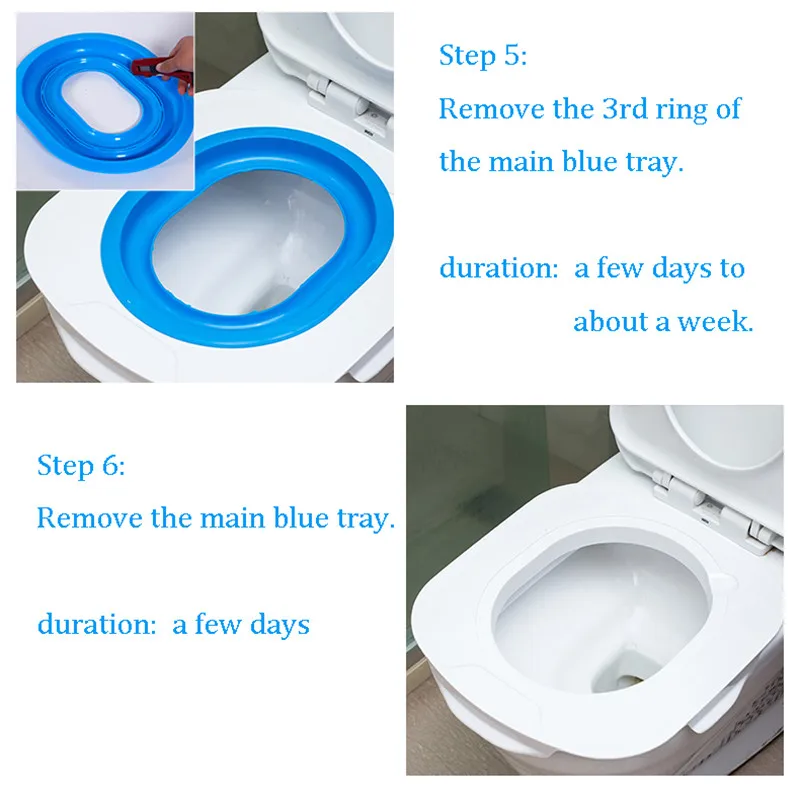 Step 5:
Remove the 3rd ring of the main blue tray.

duration: a few days to about a week.

Step 6:
Remove the main blue tray.

duration: a few days