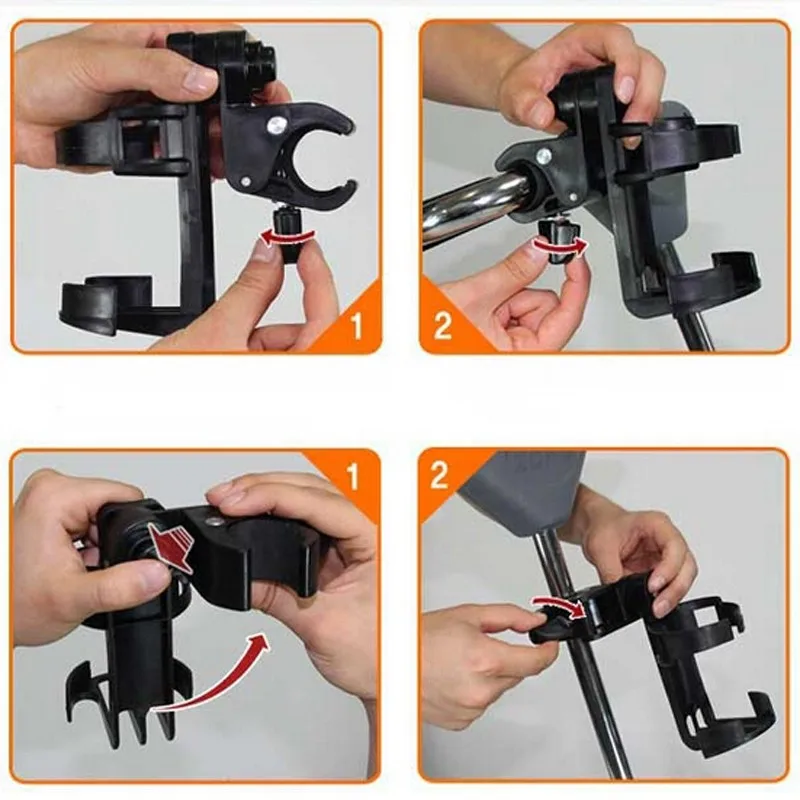 1

2

1

2