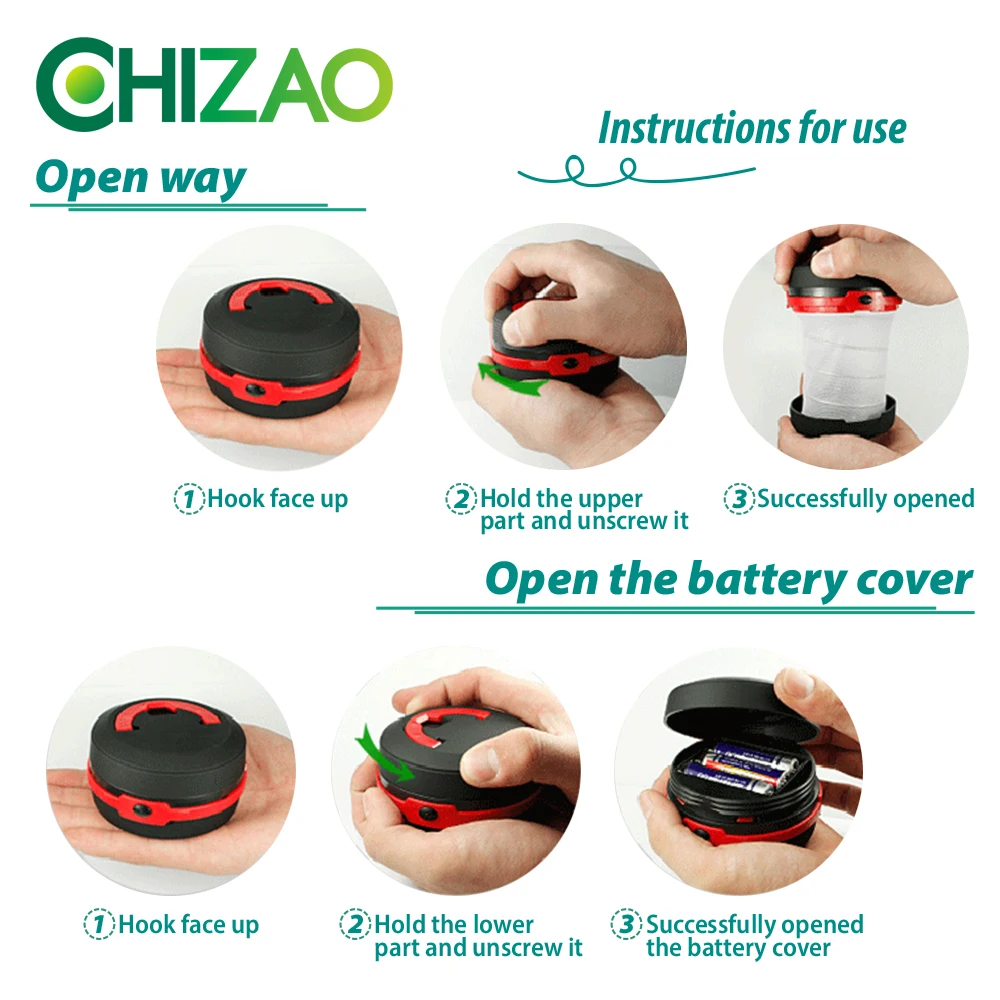 CHIZAO

Instructions for use

Open way

1 Hook face up

2 Hold the upper part and unscrew it

3 Successfully opened

Open the battery cover

1 Hook face up

2 Hold the lower part and unscrew it

3 Successfully opened the battery cover