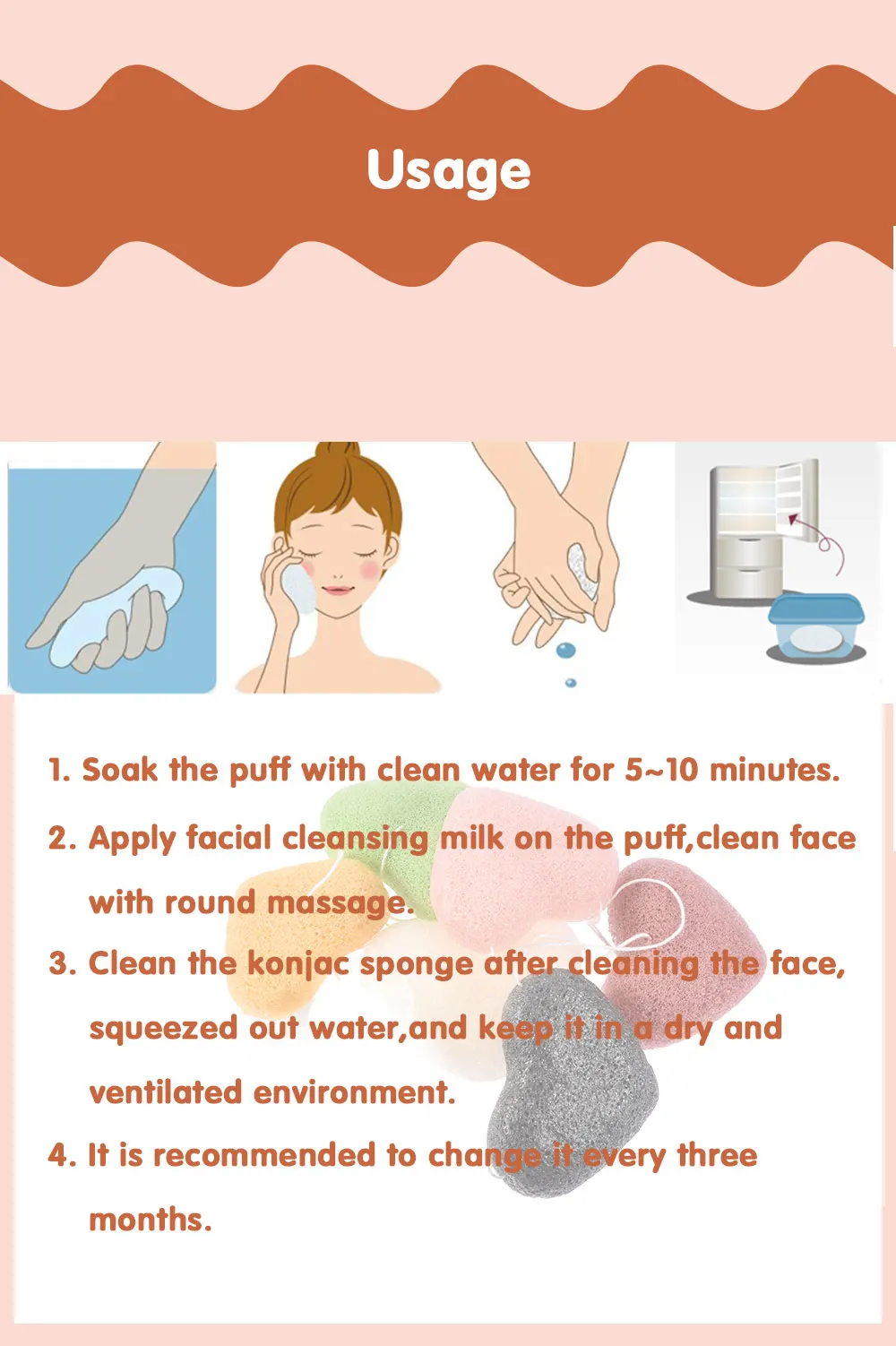 Usage

1. Soak the puff with clean water for 5~10 minutes.

2. Apply facial cleansing milk on the puff,clean face with round massage.

3. Clean the konjac sponge after cleaning the face, squeezed out water,and keep it in a dry and ventilated environment.

4. It is recommended to change it every three months.