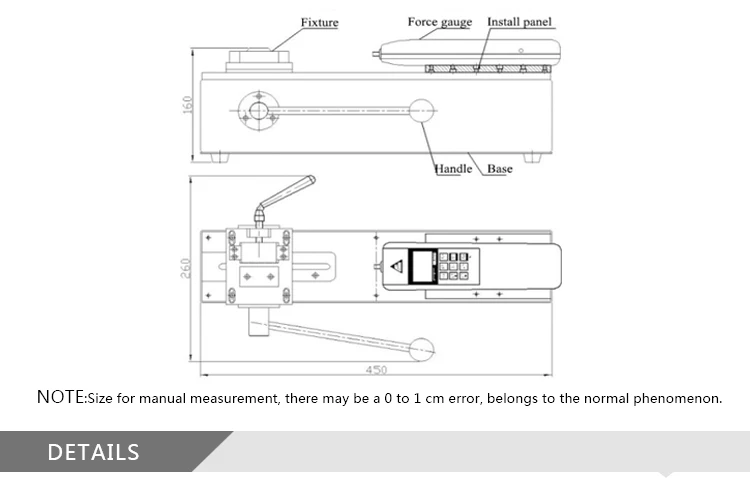 Fixture

Force gauge

Install panel

160

Handle

Base

260

450

NOTE:Size for manual measurement, there may be a 0 to 1 cm error, belongs to the normal phenomenon.

DETAILS