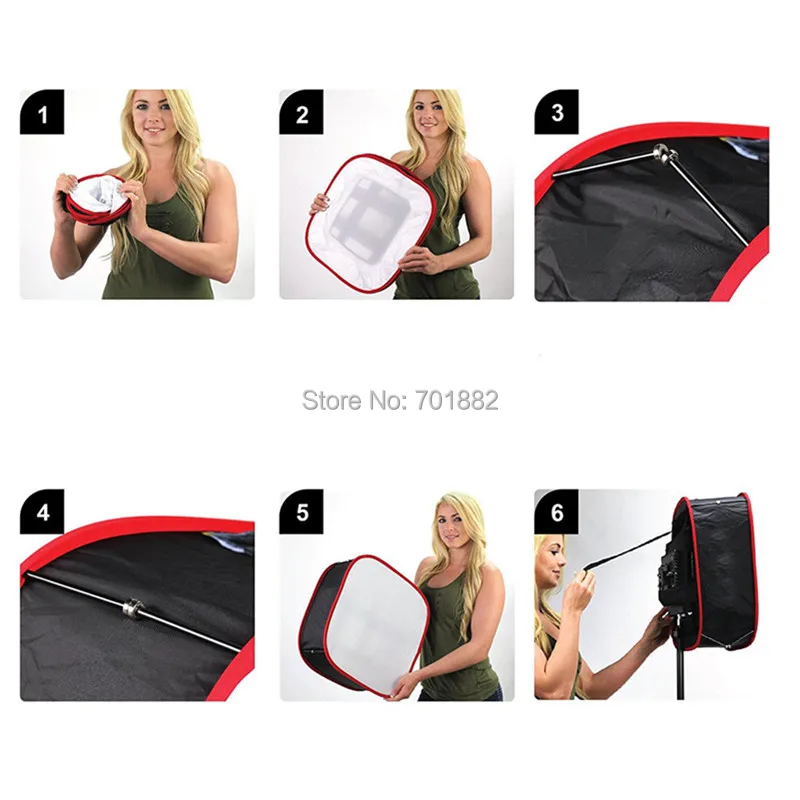 1

2

3

Store No: 701882

4

5

6