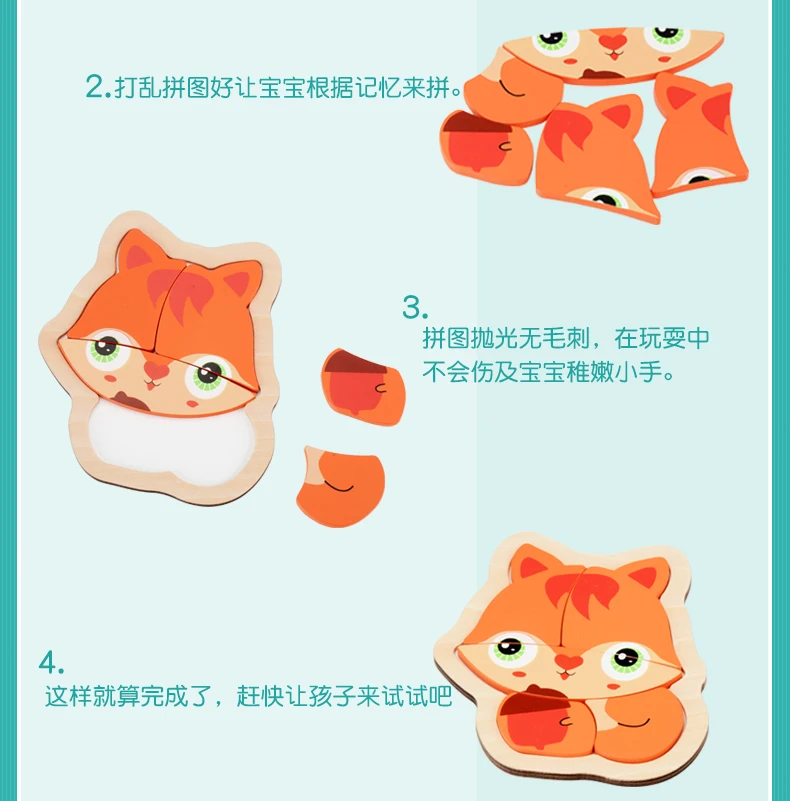 2.打乱拼图好让宝宝根据记忆来拼。

3.
拼图抛光无毛刺，在玩耍中不会伤及宝宝稚嫩小手。

4.
这样就算完成了，赶快让孩子来试试吧