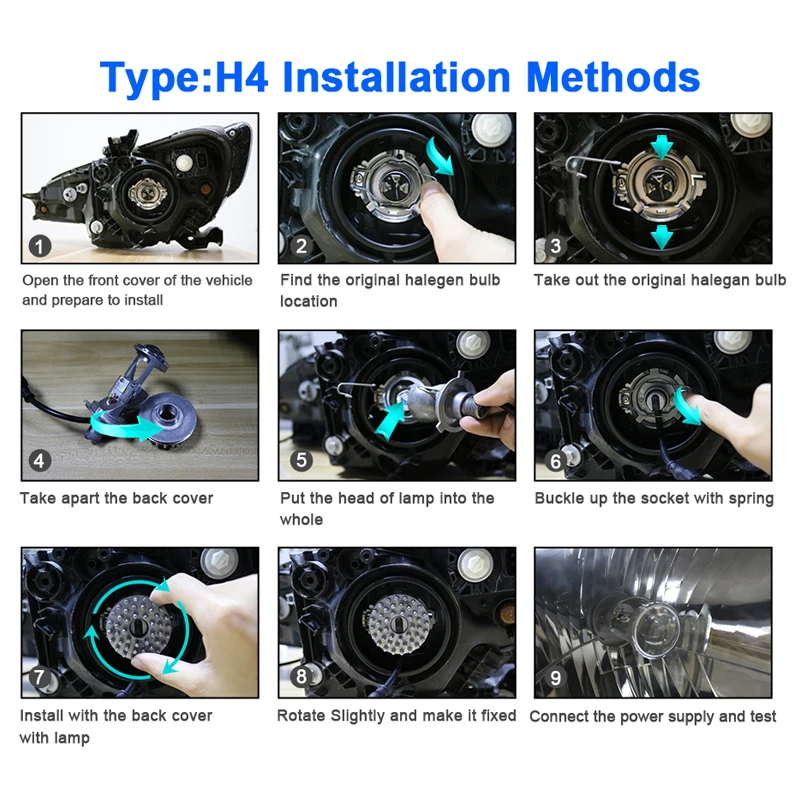 Type:H4 Installation Methods

1
Open the front cover of the vehicle and prepare to install

2
Find the original halegen bulb location

3
Take out the original halegan bulb

4
Take apart the back cover

5
Put the head of lamp into the whole

6
Buckle up the socket with spring

7
Install with the back cover with lamp

8
Rotate Slightly and make it fixed

9
Connect the power supply and test