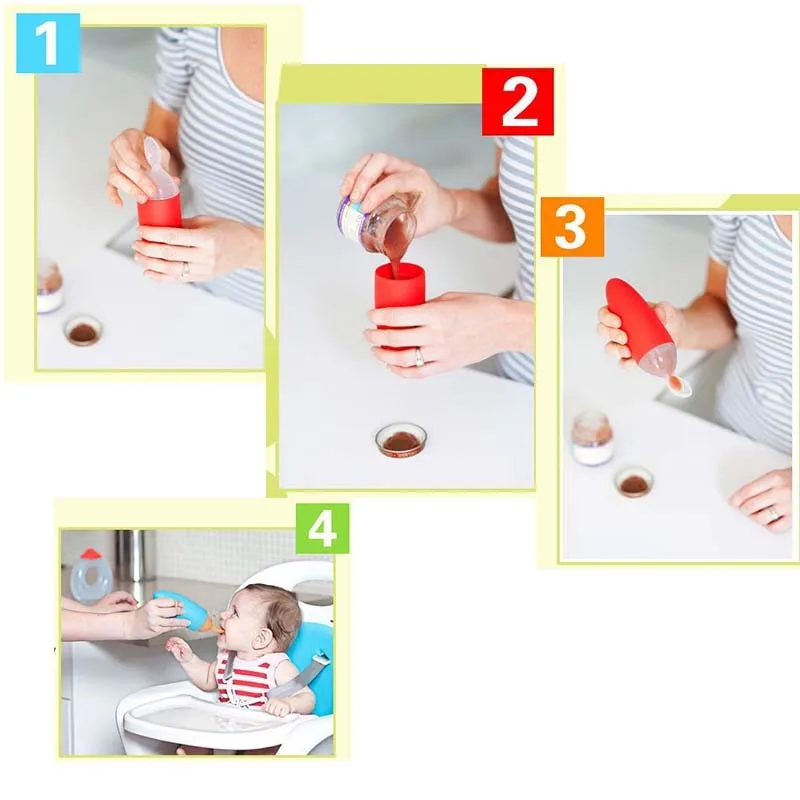 1

2

3

4