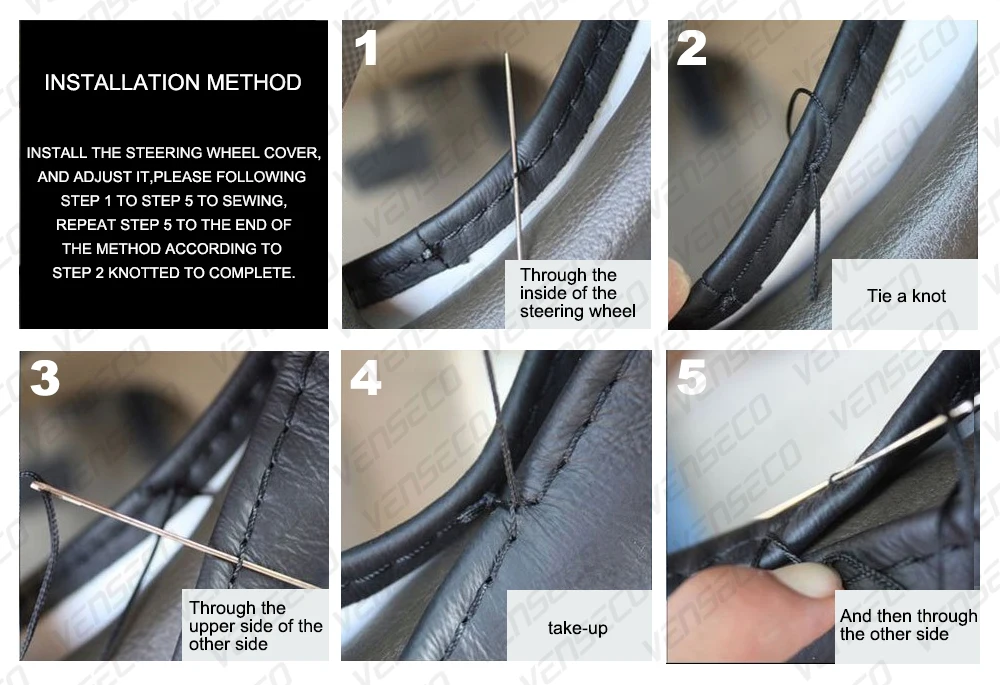 INSTALLATION METHOD

INSTALL THE STEERING WHEEL COVER, AND ADJUST IT,PLEASE FOLLOWING STEP 1 TO STEP 5 TO SEWING, REPEAT STEP 5 TO THE END OF THE METHOD ACCORDING TO STEP 2 KNOTTED TO COMPLETE.

1

Through the inside of the steering wheel

2

Tie a knot

3

Through the upper side of the other side

4

take-up

5

And then through the other side

VENSECO