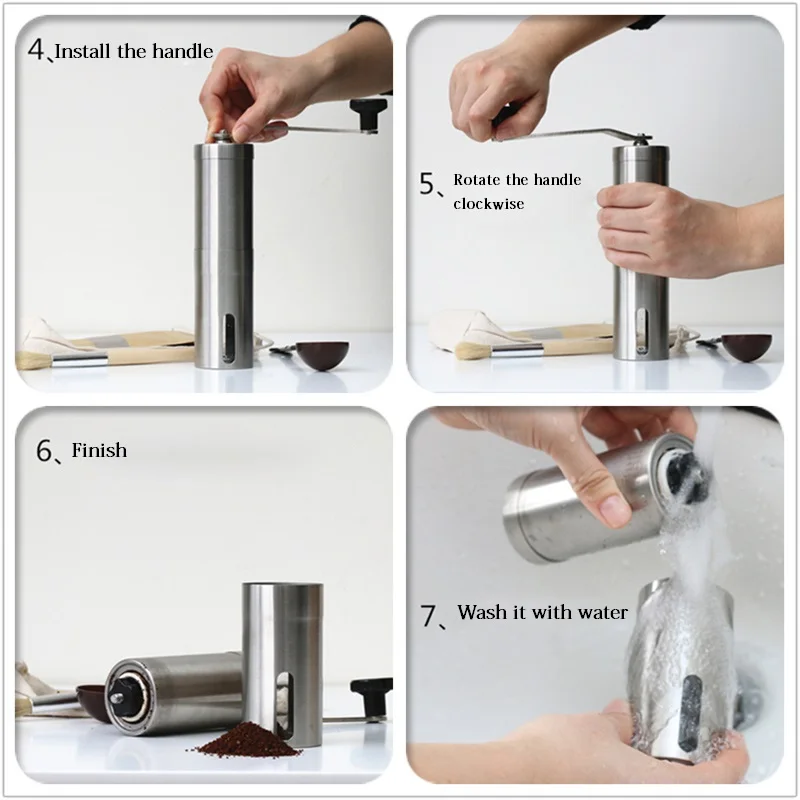 4、Install the handle

5、Rotate the handle clockwise

6、Finish

7、Wash it with water