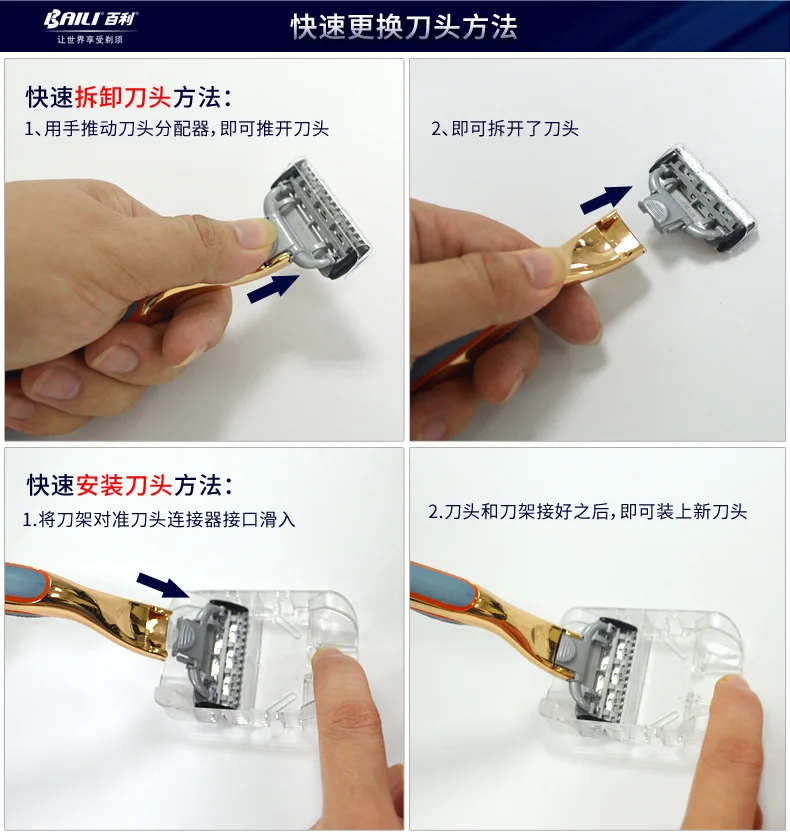 BAILI 百利
让世界享受剃须

快速更换刀头方法

快速拆卸刀头方法：
1、用手推动刀头分配器，即可推开刀头

2、即可拆开了刀头

快速安装刀头方法：
1.将刀架对准刀头连接器接口滑入

2.刀头和刀架接好之后，即可装上新刀头