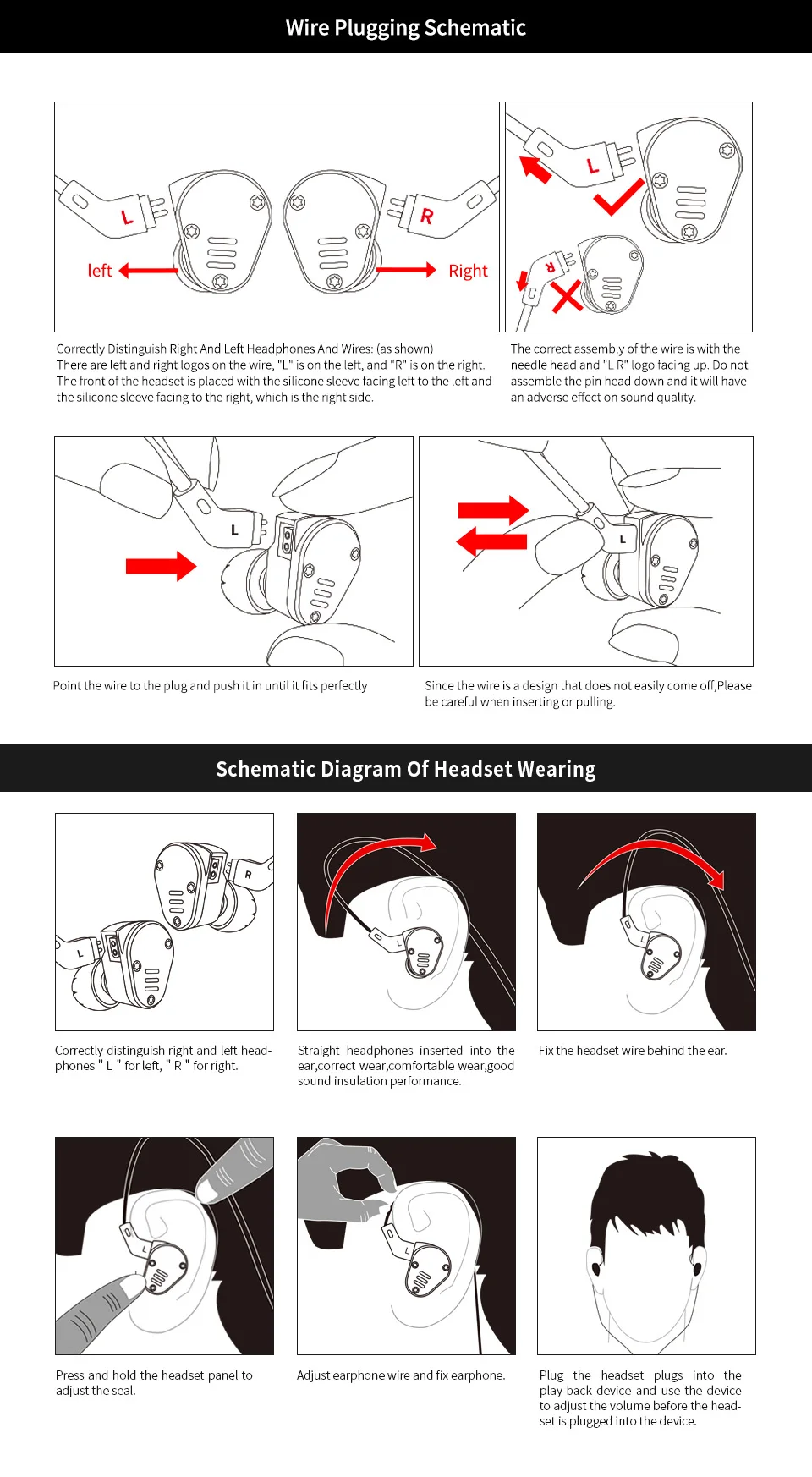 Wire Plugging Schematic

L

R

left

Right

L

R

Correctly Distinguish Right And Left Headphones And Wires: (as shown) There are left and right logos on the wire, "L" is on the left, and "R" is on the right. The front of the headset is placed with the silicone sleeve facing left to the left and the silicone sleeve facing to the right, which is the right side.

The correct assembly of the wire is with the needle head and "L R" logo facing up. Do not assemble the pin head down and it will have an adverse effect on sound quality.

L

L

Point the wire to the plug and push it in until it fits perfectly

Since the wire is a design that does not easily come off,Please be careful when inserting or pulling.

Schematic Diagram Of Headset Wearing

R

L

Correctly distinguish right and left headphones " L " for left, " R " for right.

Straight headphones inserted into the ear,correct wear,comfortable wear,good sound insulation performance.

Fix the headset wire behind the ear.

Press and hold the headset panel to adjust the seal.

Adjust earphone wire and fix earphone.

Plug the headset plugs into the play-back device and use the device to adjust the volume before the headset is plugged into the device.