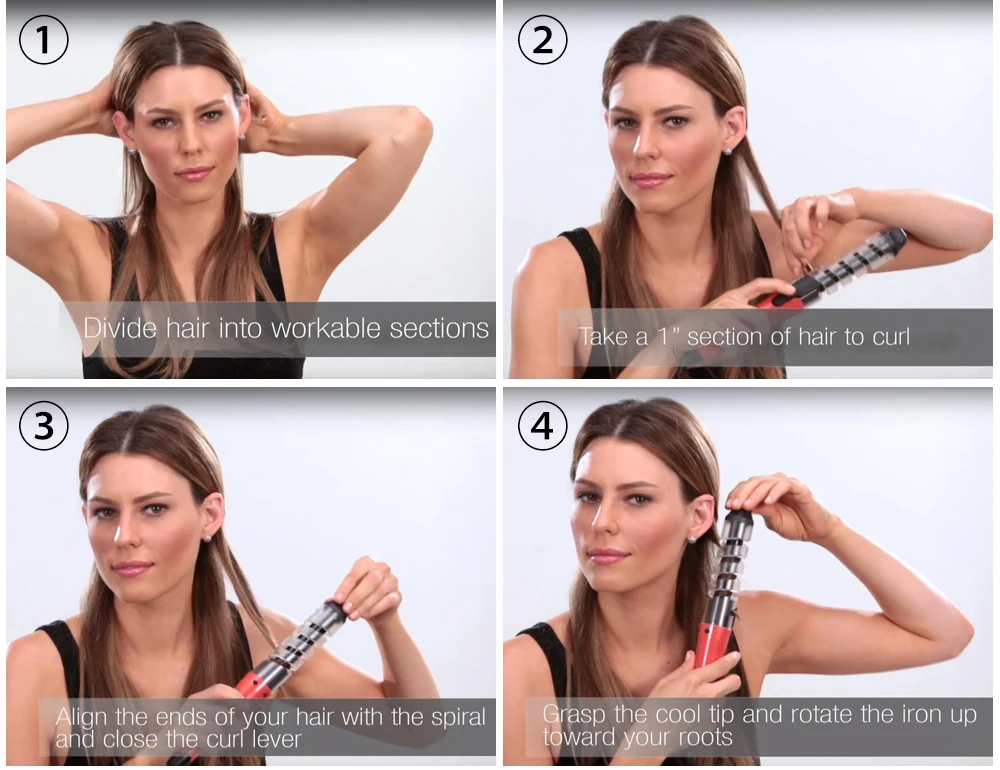 1

Divide hair into workable sections

2

Take a 1" section of hair to curl

3

Align the ends of your hair with the spiral and close the curl lever

4

Grasp the cool tip and rotate the iron up toward your roots