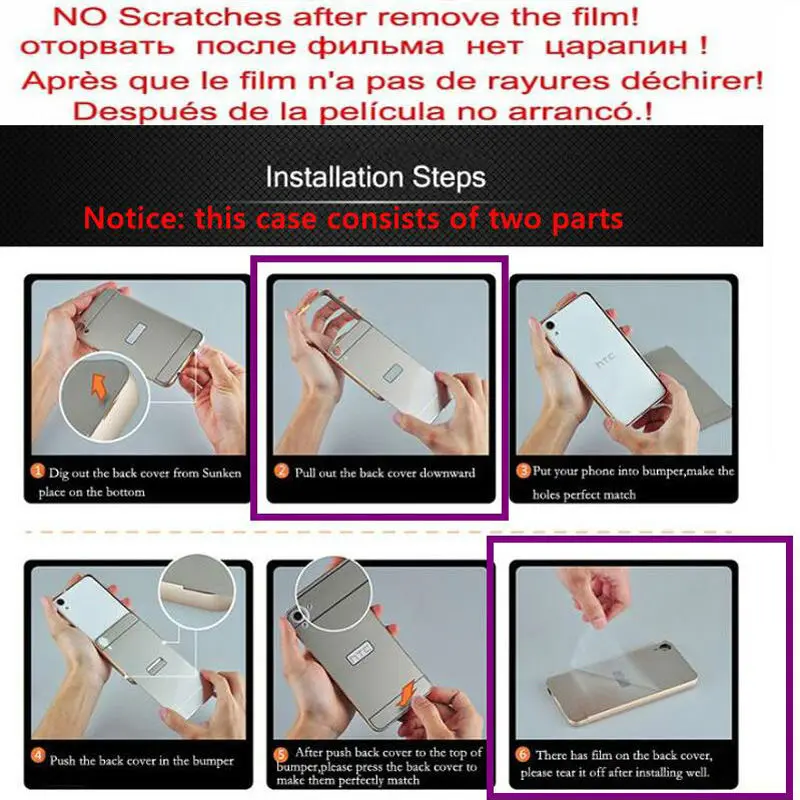 NO Scratches after remove the film!
оторвать после фильма нет царапин !
Après que le film n'a pas de rayures déchirer!
Después de la película no arrancó.!

Installation Steps
Notice: this case consists of two parts

1 Dig out the back cover from Sunken place on the bottom

2 Pull out the back cover downward

htc

3 Put your phone into bumper,make the holes perfect match

4 Push the back cover in the bumper

htc

5 After push back cover to the top of bumper,please press the back cover to make them perfectly match

6 There has film on the back cover, please tear it off after installing well.