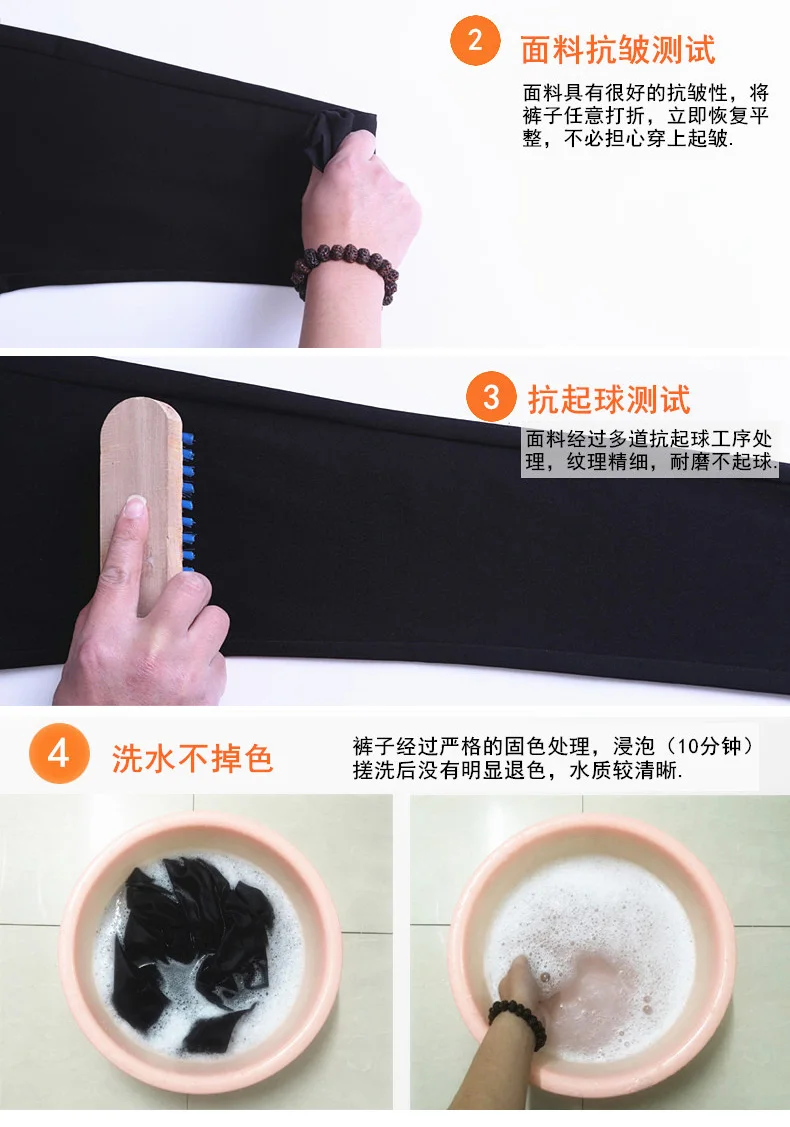 2 面料抗皱测试

面料具有很好的抗皱性，将裤子任意打折，立即恢复平整，不必担心穿上起皱.

3 抗起球测试

面料经过多道抗起球工序处理，纹理精细，耐磨不起球.

4 洗水不掉色

裤子经过严格的固色处理，浸泡（10分钟）搓洗后没有明显退色，水质较清晰.