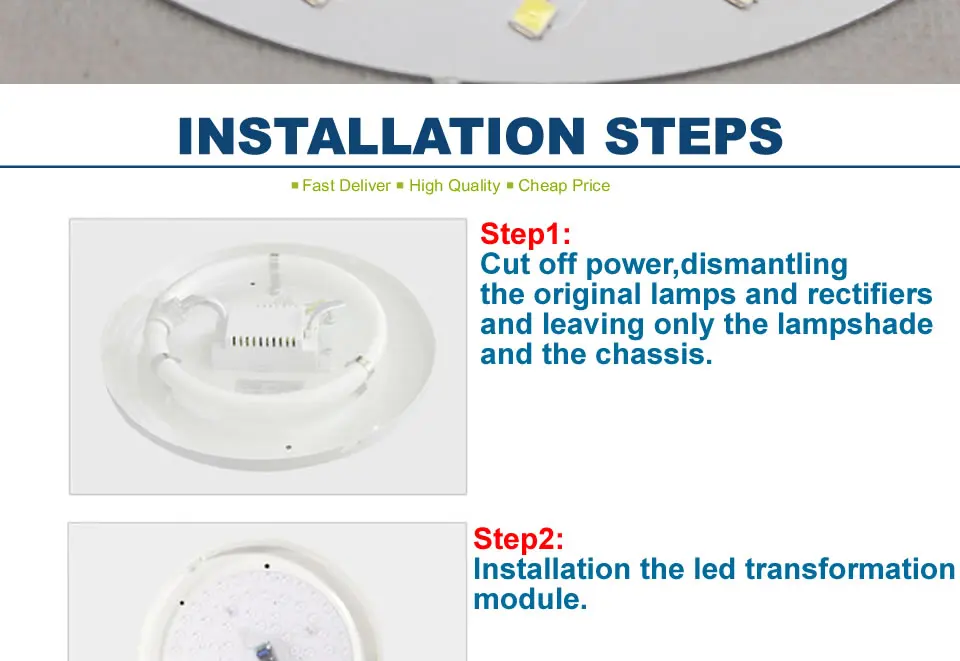 INSTALLATION STEPS

▪ Fast Deliver ▪ High Quality ▪ Cheap Price

Step1:
Cut off power,dismantling the original lamps and rectifiers and leaving only the lampshade and the chassis.

Step2:
Installation the led transformation module.