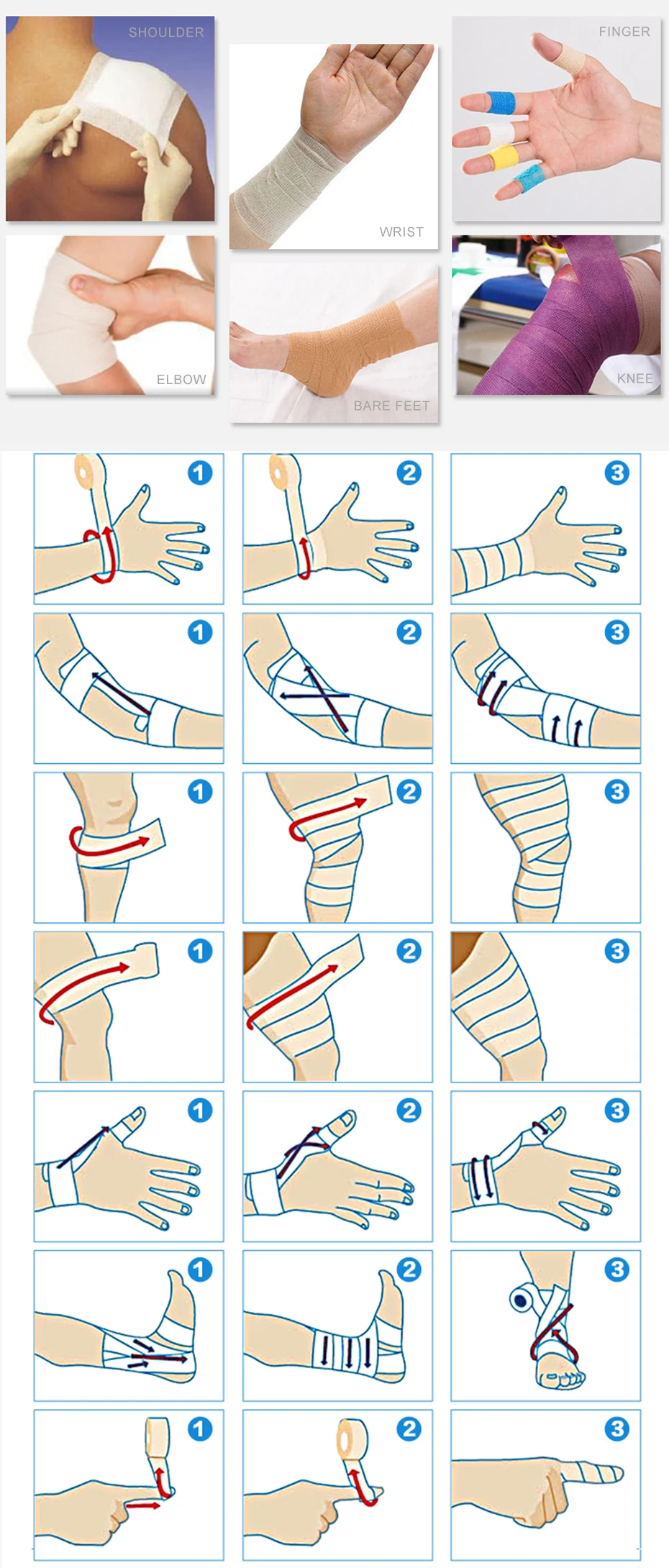 SHOULDER

WRIST

FINGER

ELBOW

BARE FEET

KNEE

1 2 3

1 2 3

1 2 3

1 2 3

1 2 3

1 2 3

1 2 3