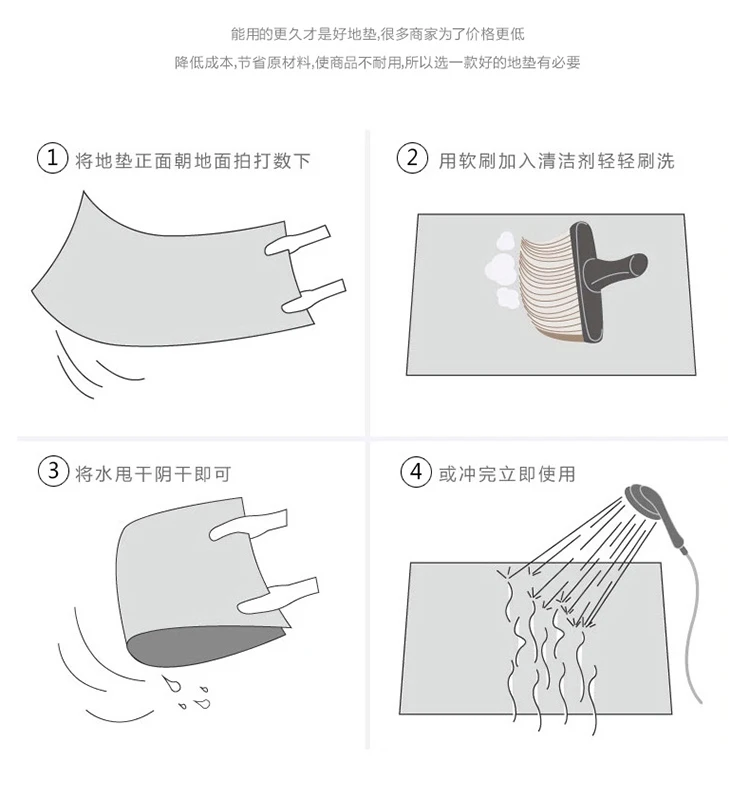 能用的更久才是好地垫,很多商家为了价格更低

降低成本,节省原材料,使商品不耐用,所以选一款好的地垫有必要

① 将地垫正面朝地面拍打数下

② 用软刷加入清洁剂轻轻刷洗

③ 将水甩干阴干即可

④ 或冲完立即使用