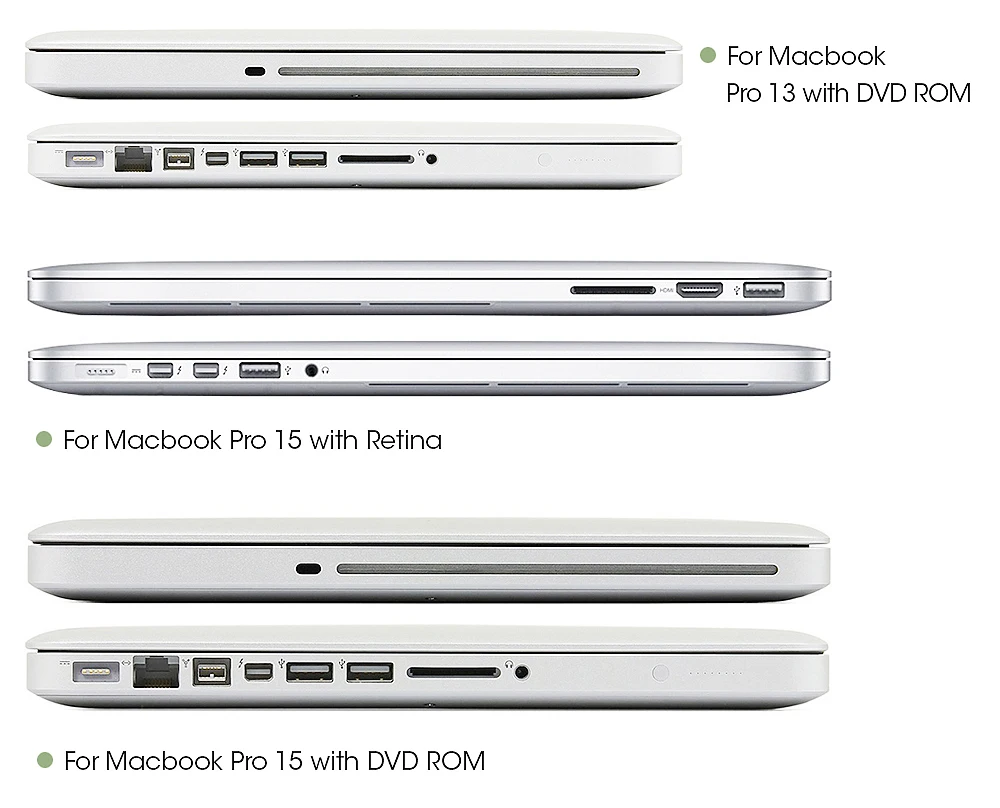 For Macbook Pro 13 with DVD ROM

HDMI

For Macbook Pro 15 with Retina

For Macbook Pro 15 with DVD ROM