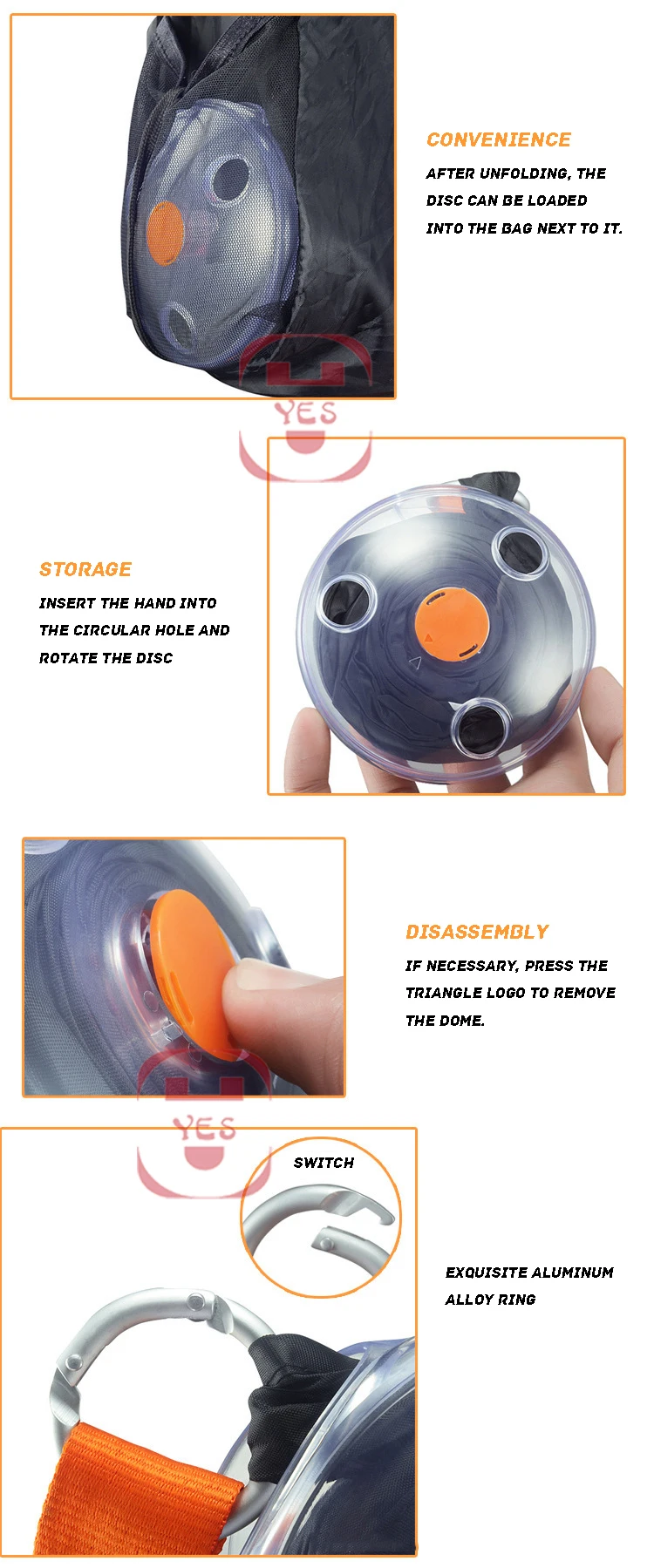 CONVENIENCE

AFTER UNFOLDING, THE DISC CAN BE LOADED INTO THE BAG NEXT TO IT.

YES

STORAGE

INSERT THE HAND INTO THE CIRCULAR HOLE AND ROTATE THE DISC

DISASSEMBLY

IF NECESSARY, PRESS THE TRIANGLE LOGO TO REMOVE THE DOME.

YES

SWITCH

EXQUISITE ALUMINUM ALLOY RING