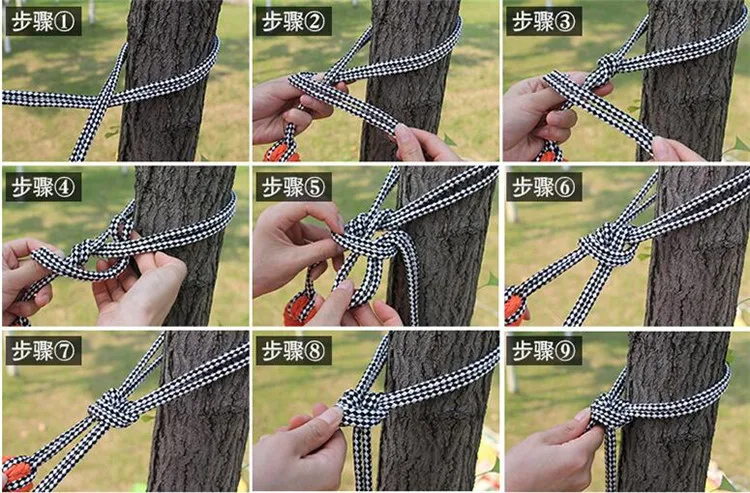 步骤①

步骤②

步骤③

步骤④

步骤⑤

步骤⑥

步骤⑦

步骤⑧

步骤⑨