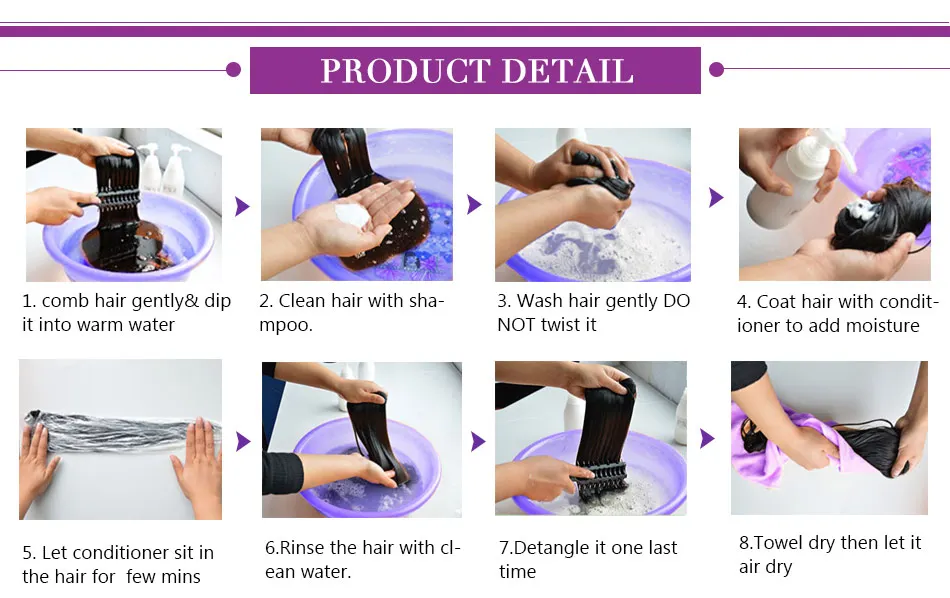 PRODUCT DETAIL

1. comb hair gently& dip it into warm water

2. Clean hair with shampoo.

3. Wash hair gently DO NOT twist it

4. Coat hair with conditioner to add moisture

5. Let conditioner sit in the hair for  few mins

6.Rinse the hair with clean water.

7.Detangle it one last time

8.Towel dry then let it air dry