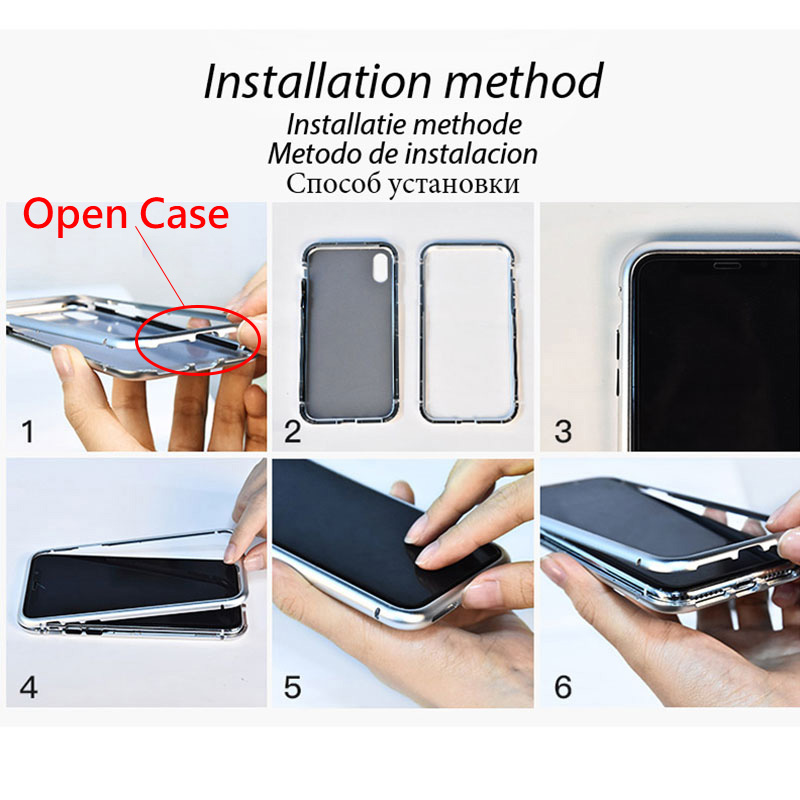 Installation method
Installatie methode
Metodo de instalacion
Способ установки

Open Case

1

2

3

4

5

6